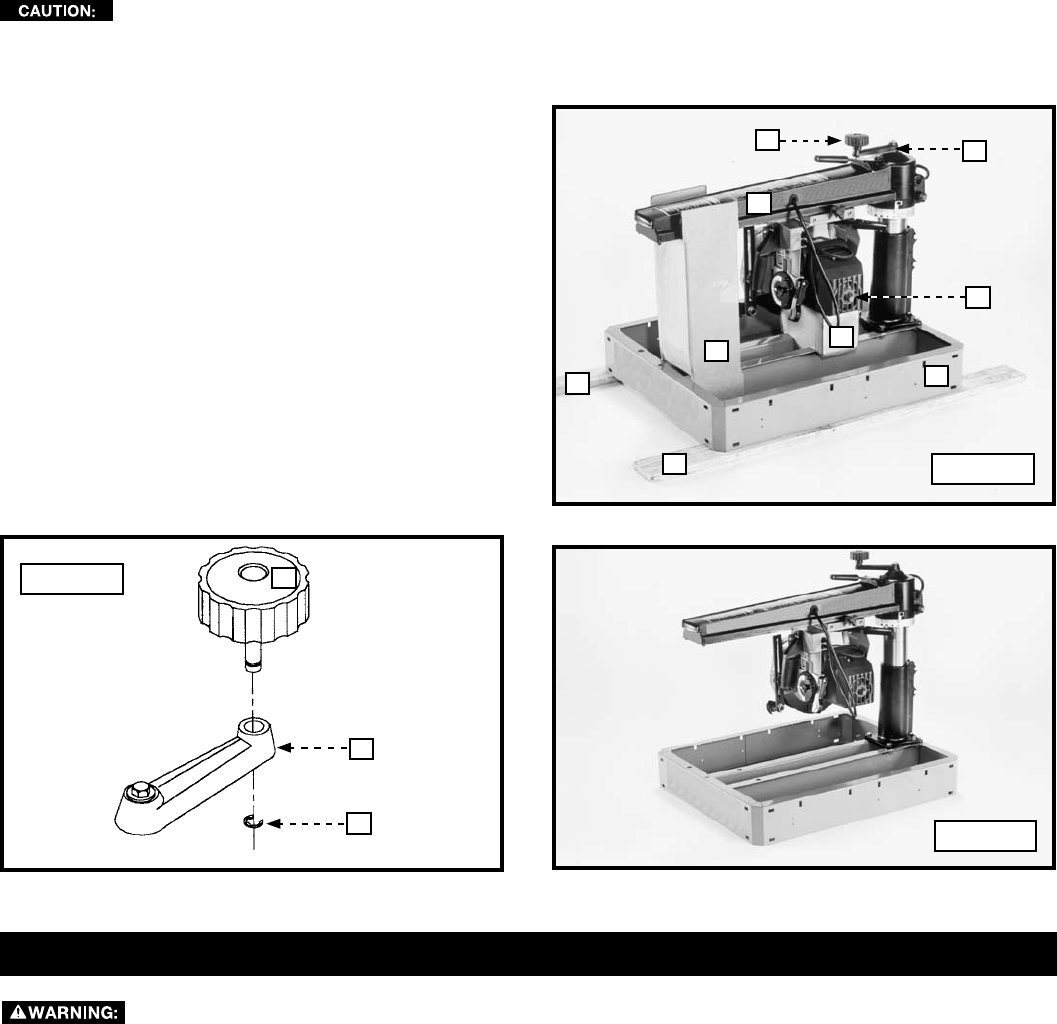 CAUTION:

WARNING: