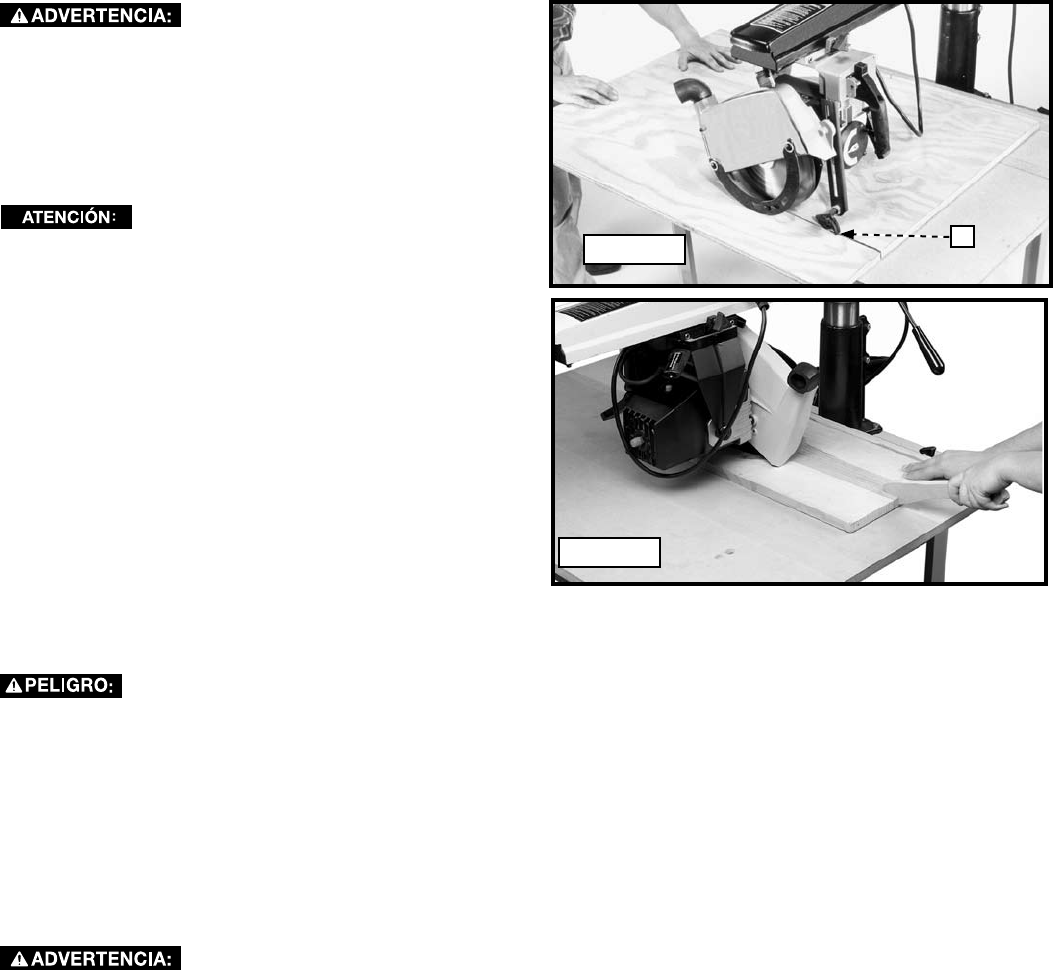 ADVERTENCIA:

ATENCIÓN:

PELIGRO:

ADVERTENCIA: