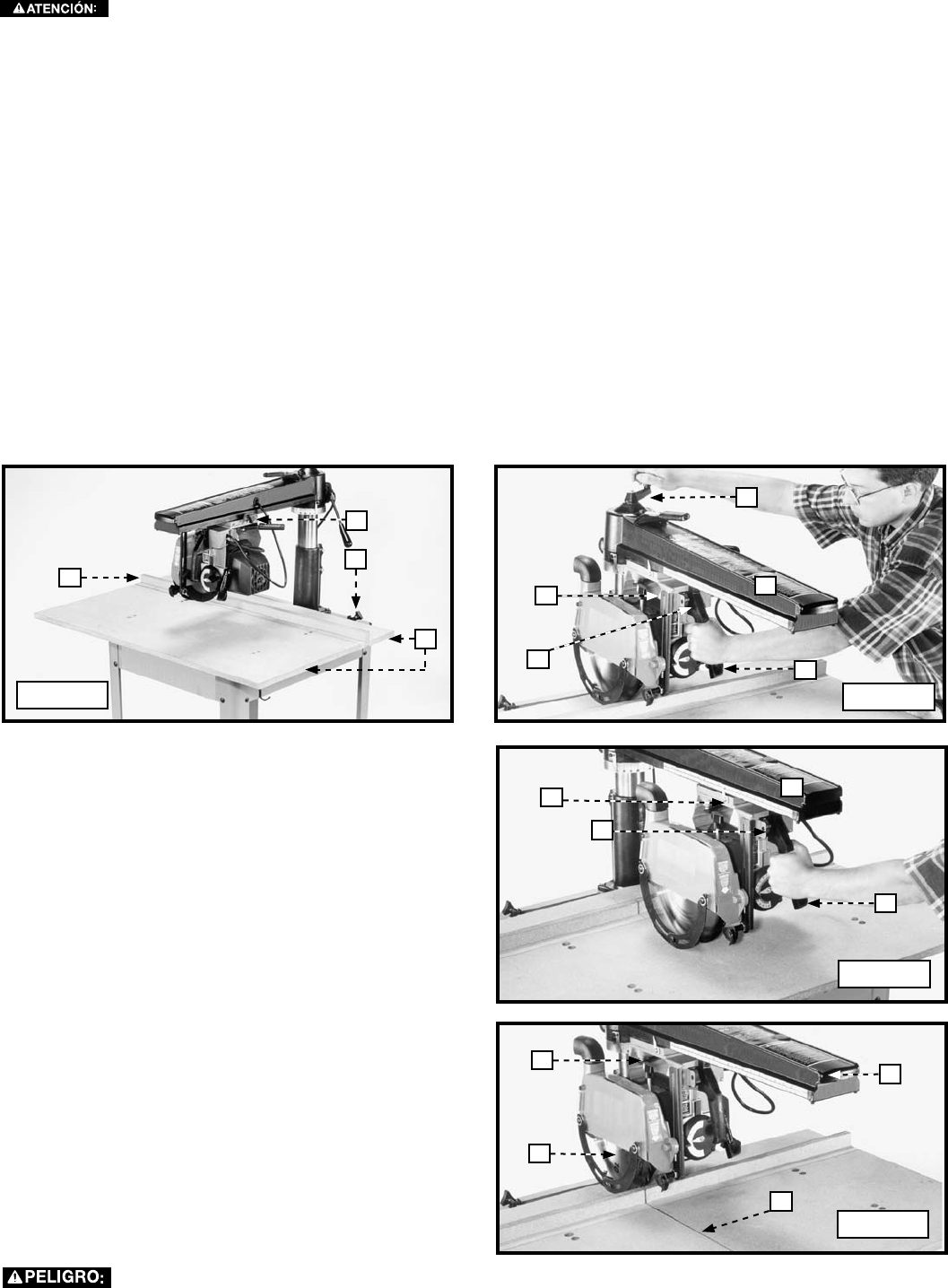 ATENCIÓN:

PELIGRO: