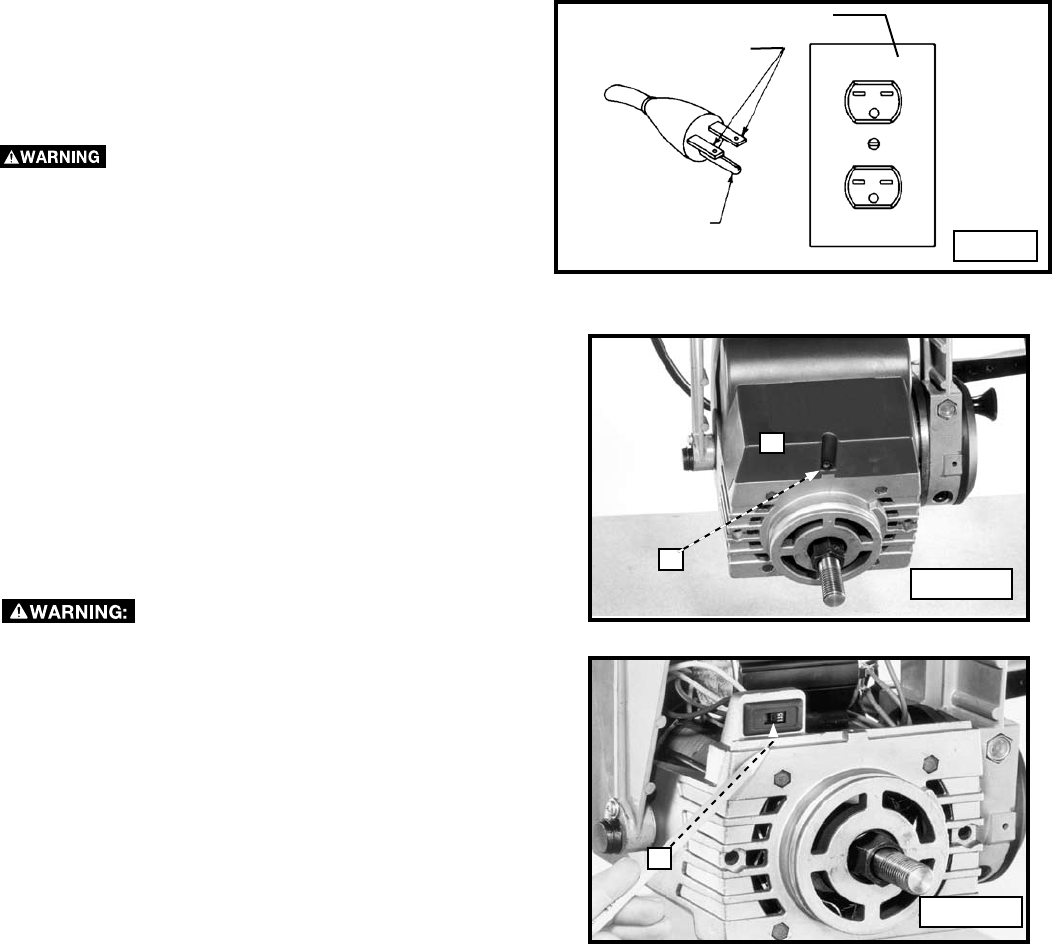 WARNING

WARNING: