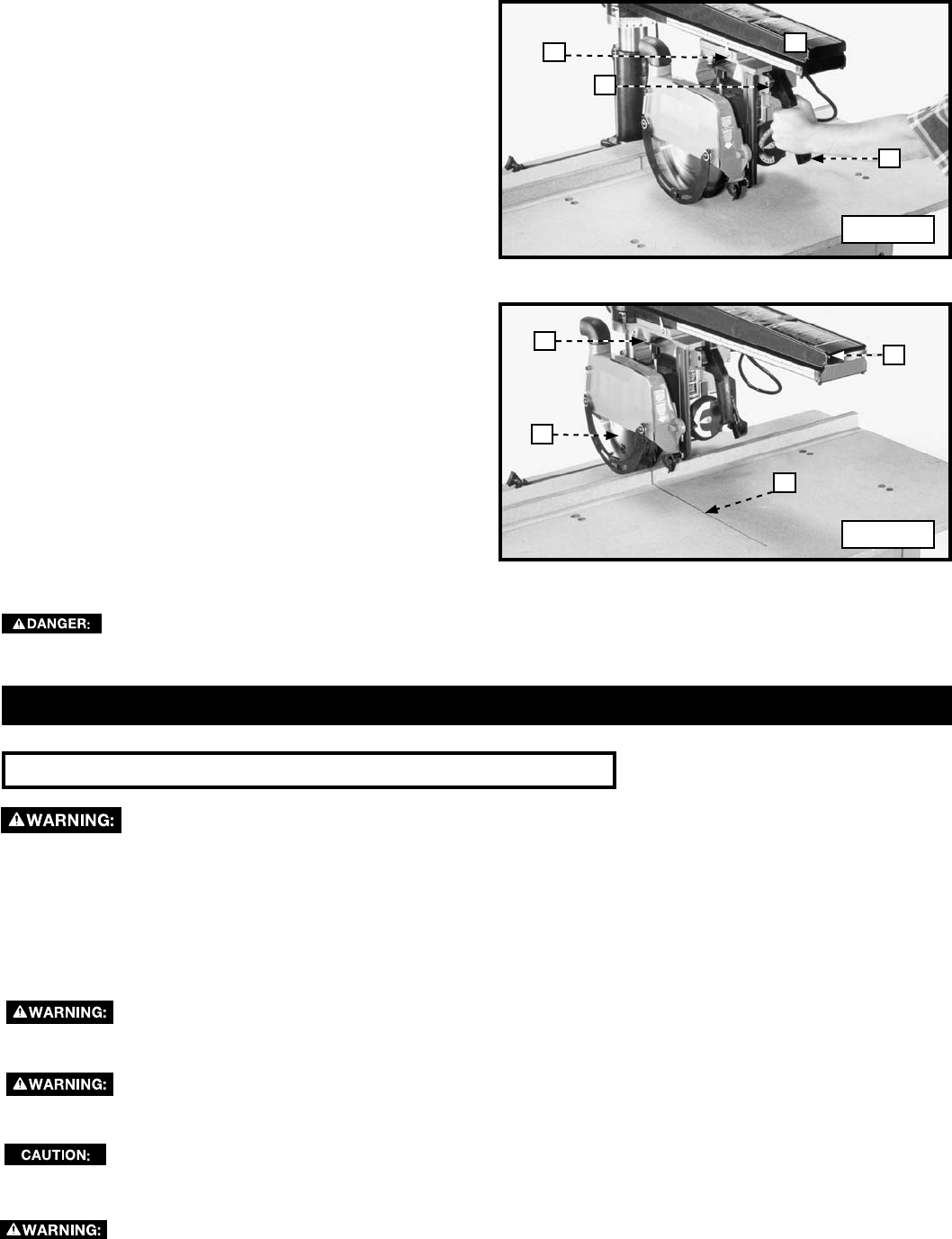 DANGER:

WARNING:

WARNING:

WARNING:

CAUTION:

WARNING: