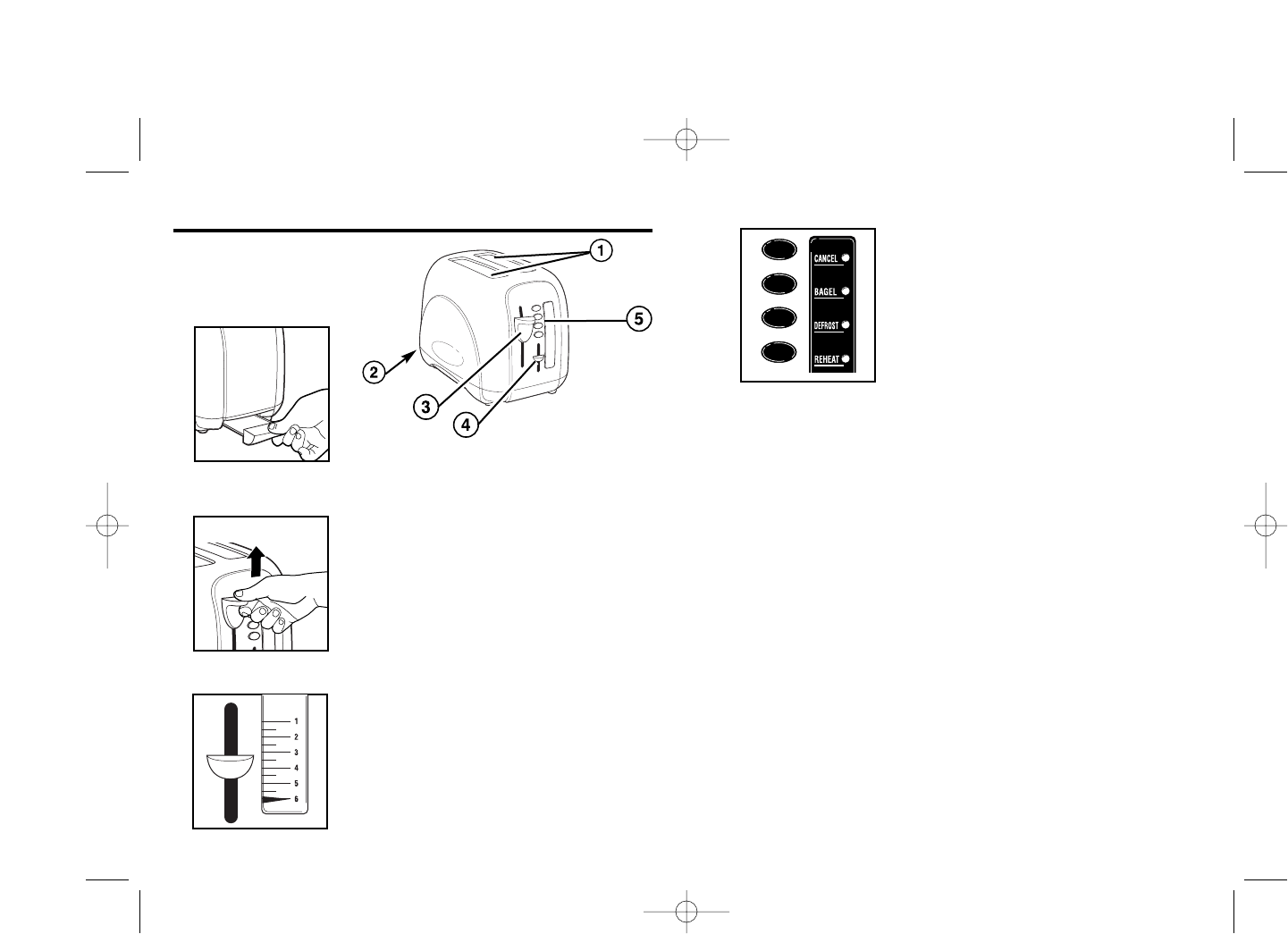 1
2
3
4
5

1
2
3
4
5
6

CANCEL
BAGEL
DEFROST
REHEAT