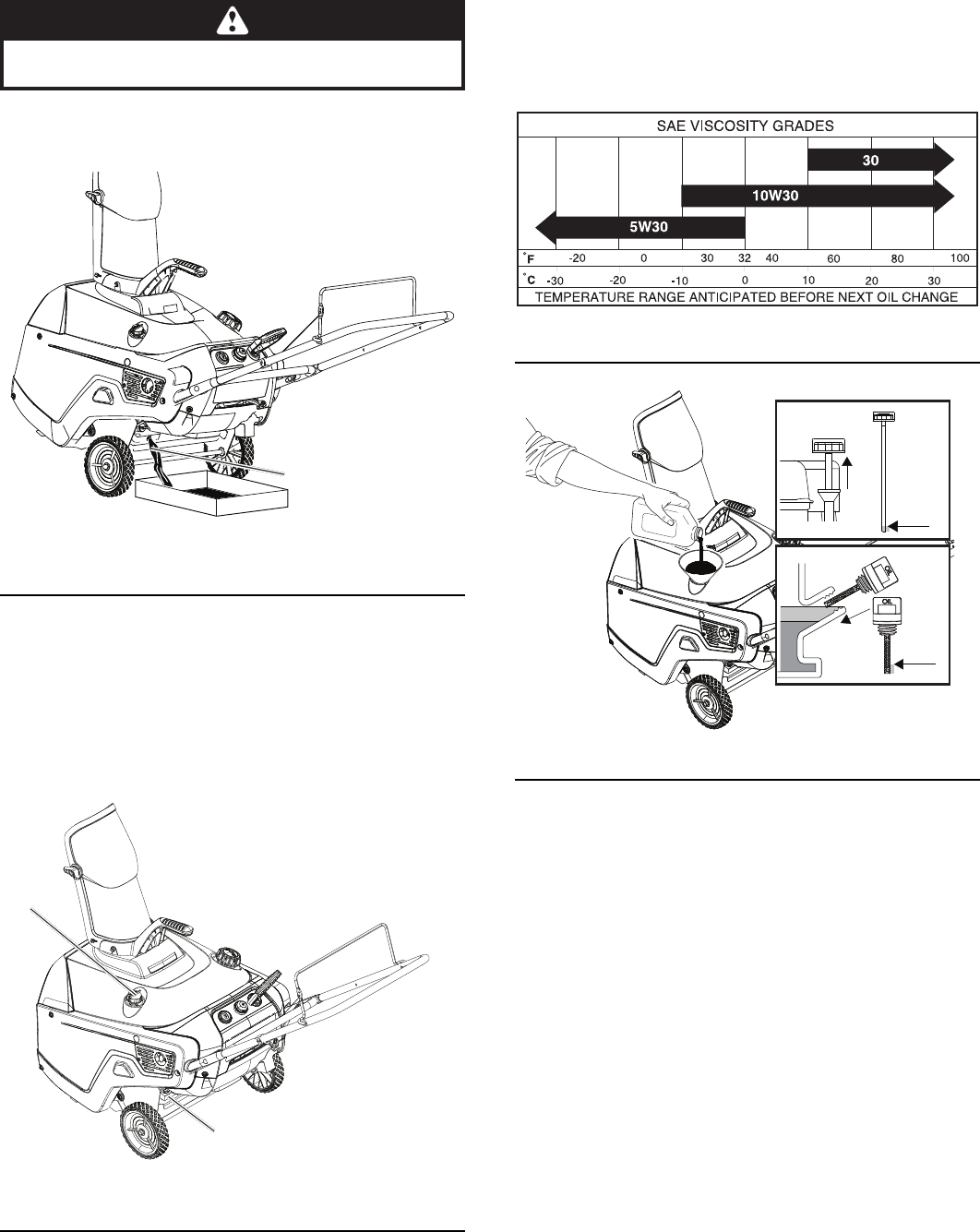 SAE VISCOSITY GRADES

30

10W30

5W30

°F -20 0 30 32 40 60 80 100

°C -30 -20 -10 0 10 20 30

TEMPERATURE RANGE ANTICIPATED BEFORE NEXT OIL CHANGE

OIL