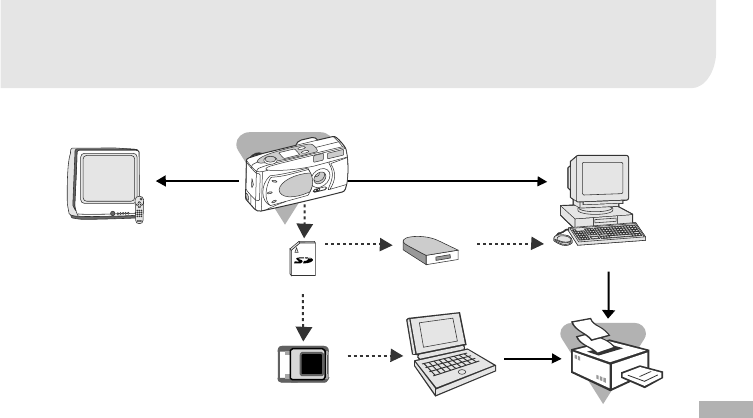 SD