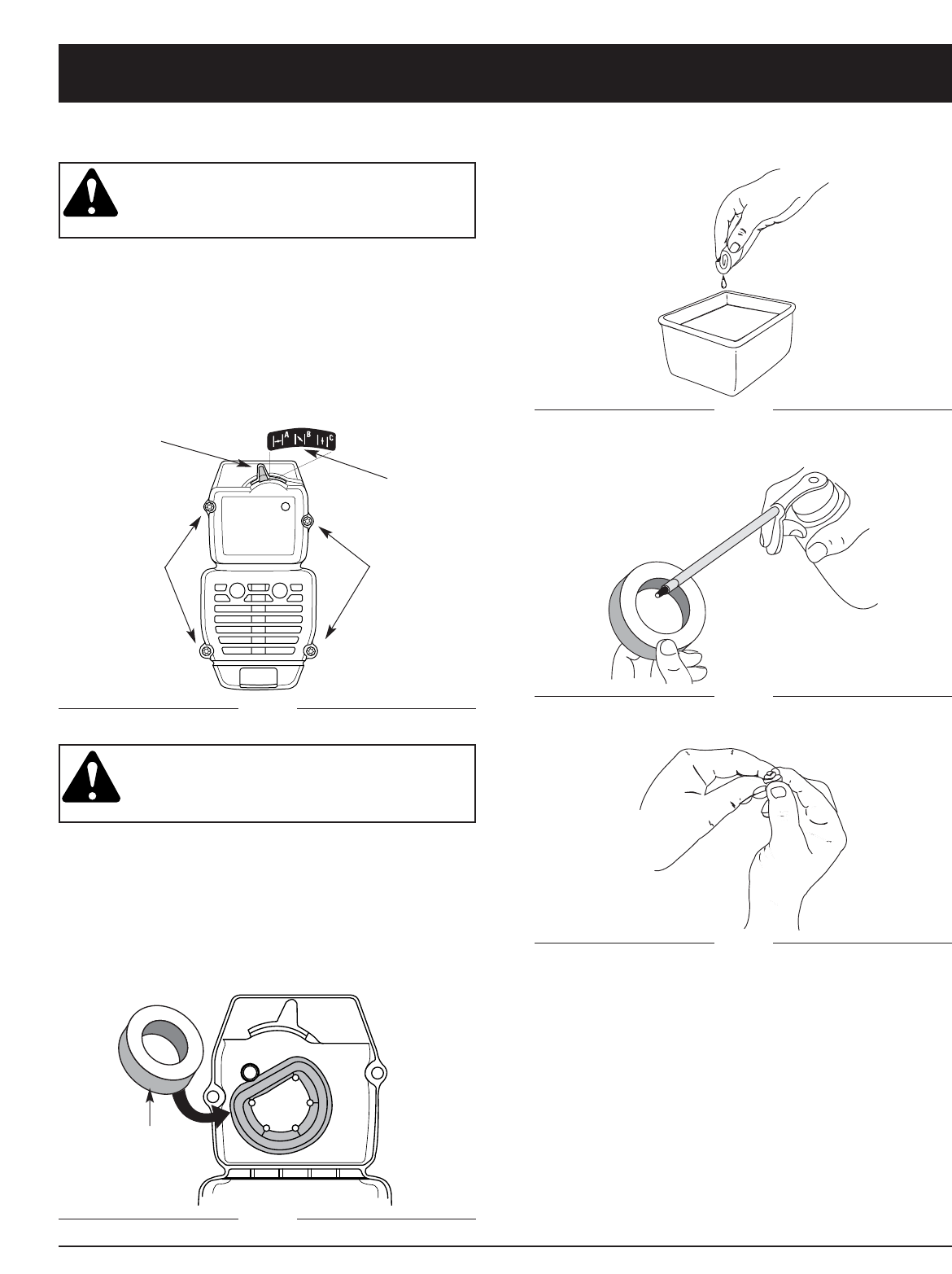 A B C