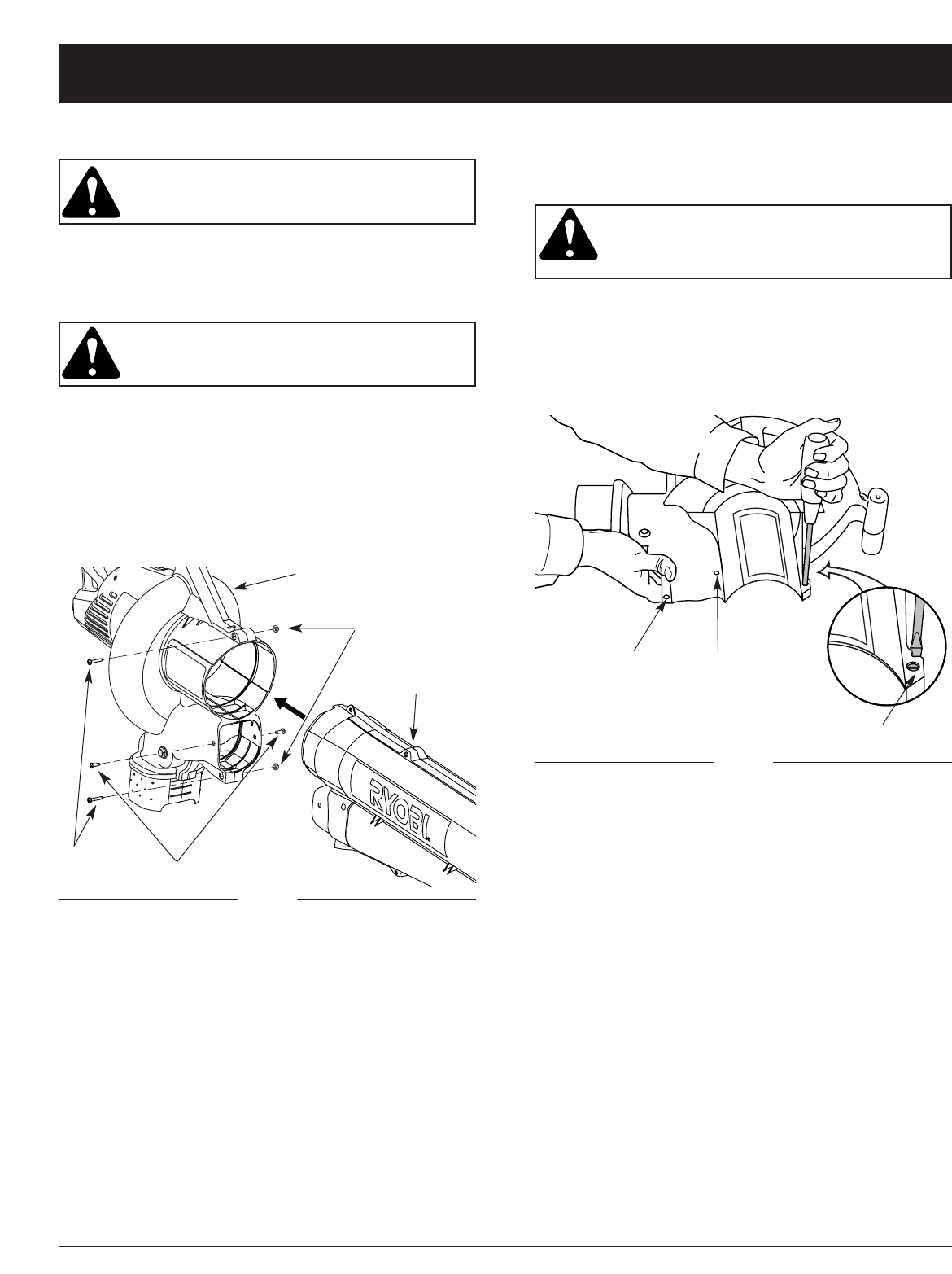 RYOBI