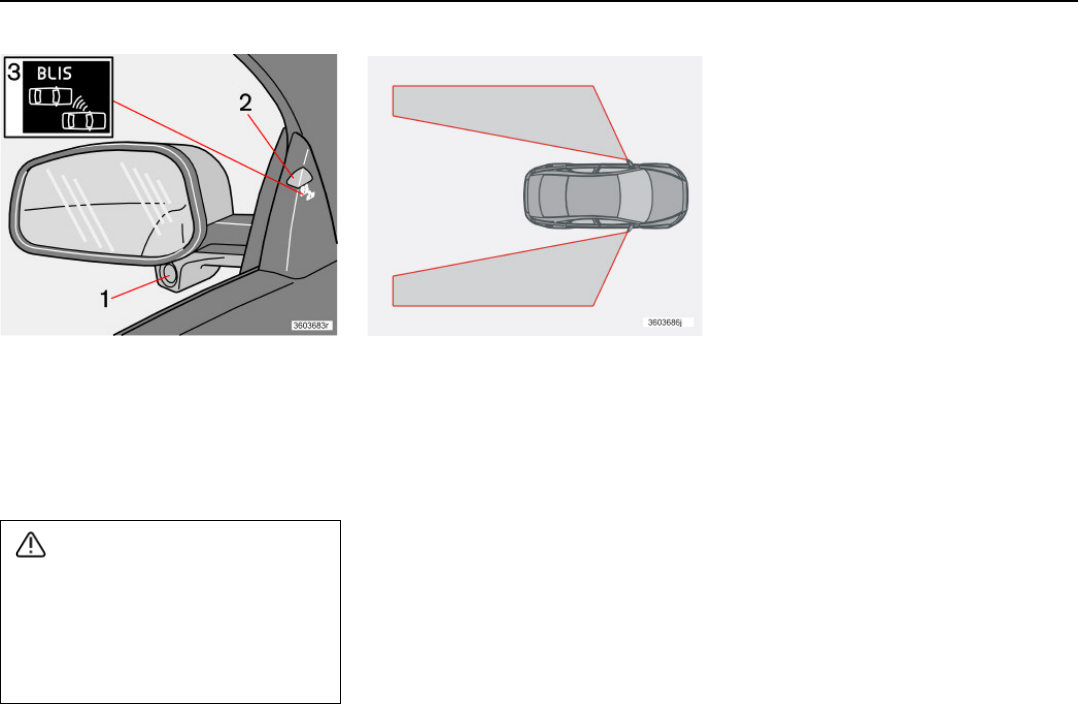 3 BLIS

2

1

3603683r

3603686j