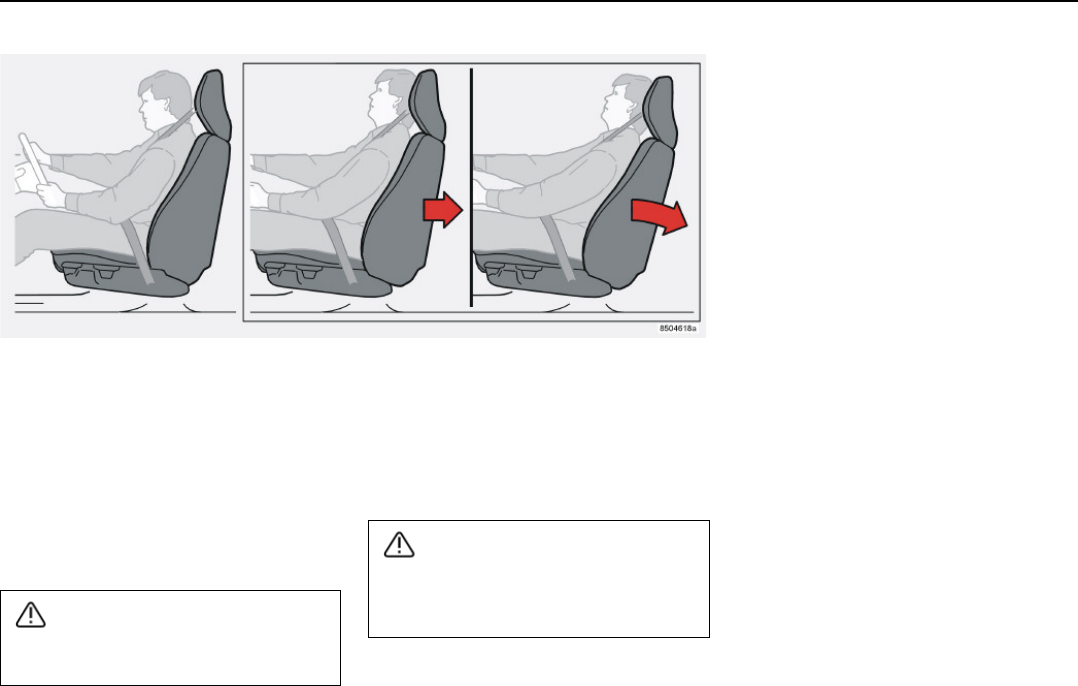 8504618a