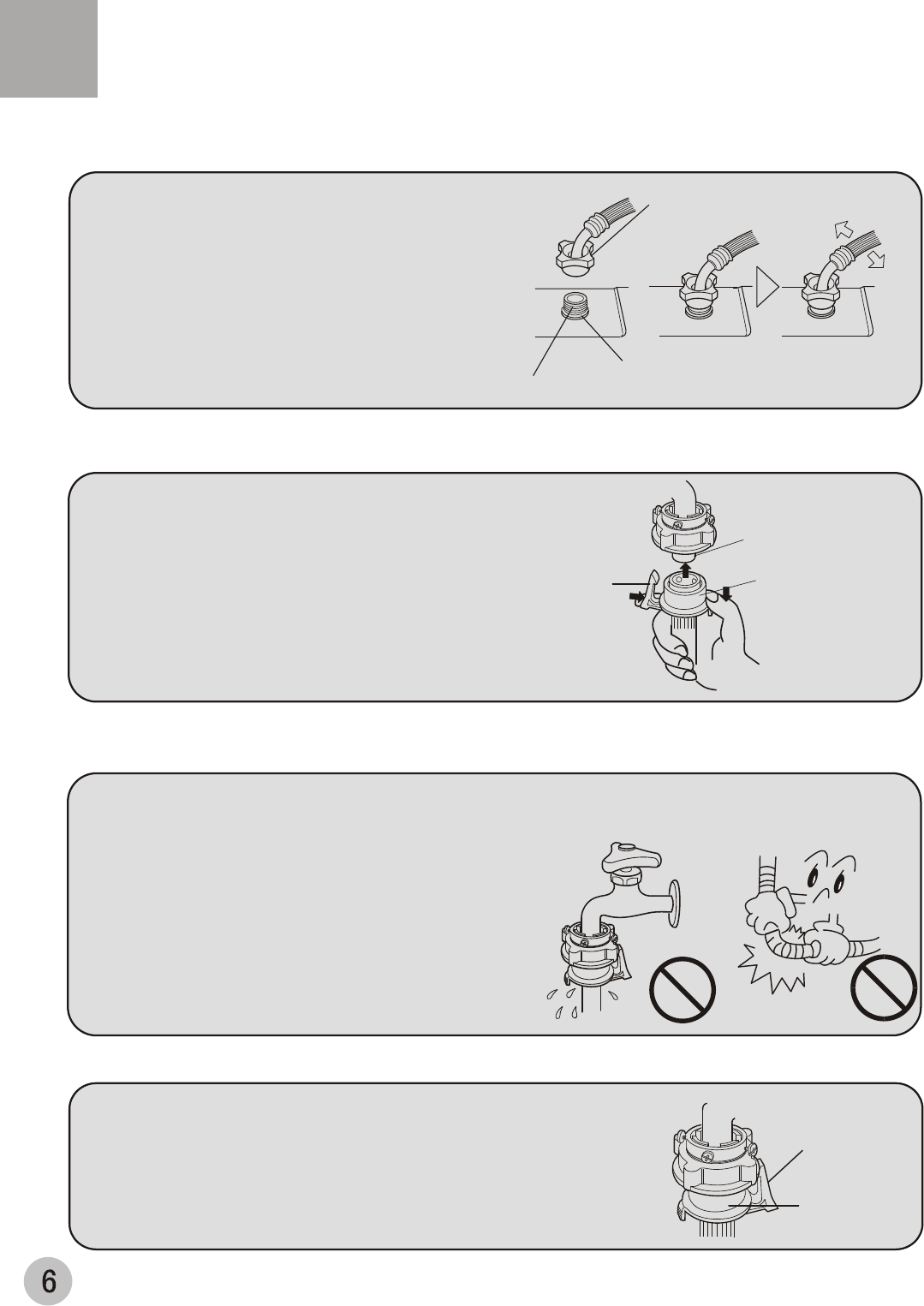 6