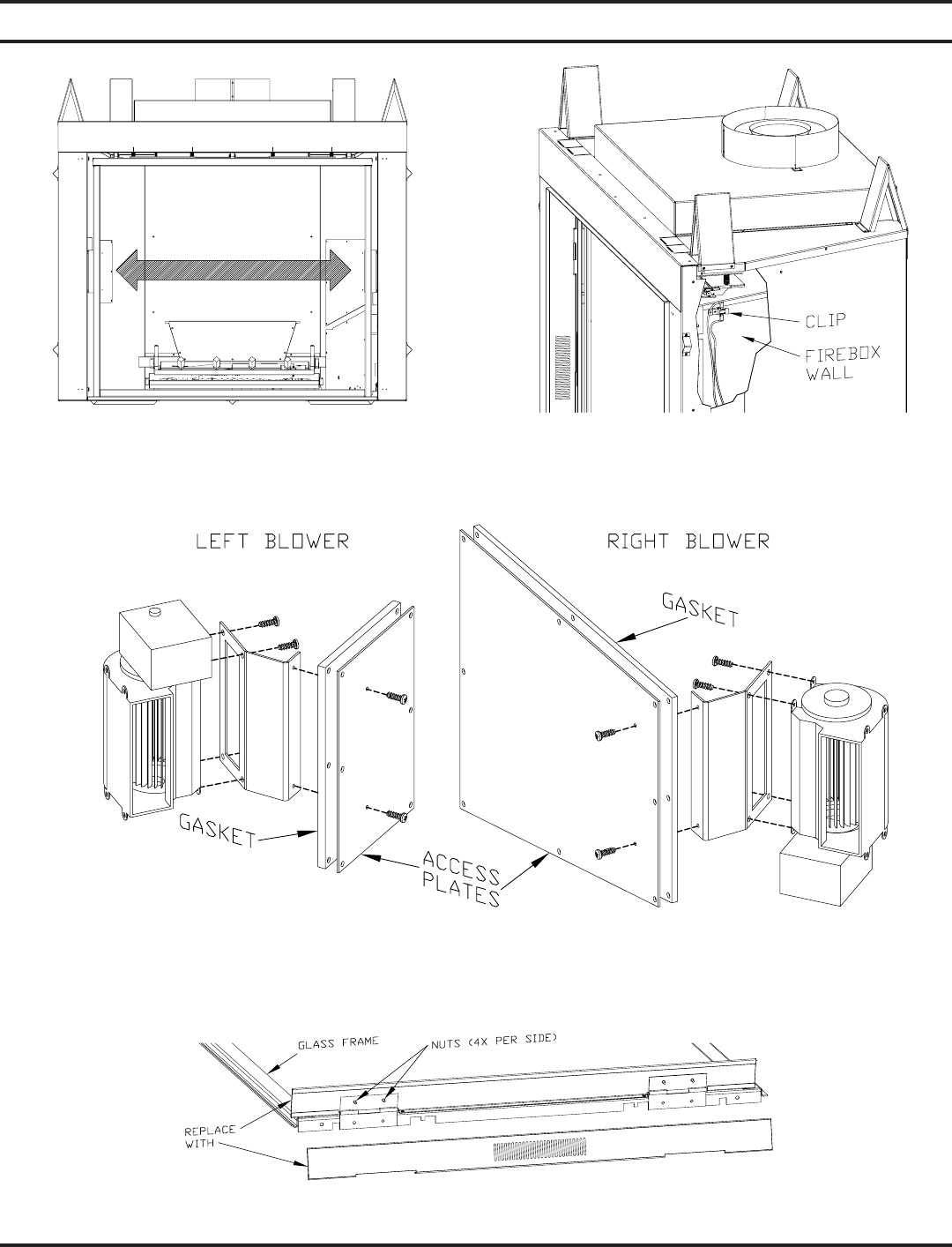 CLIP

FIREBOX WALL

LEFT BLOWER

RIGHT BLOWER

GASKET

GASKET

ACCESS PLATES

GLASS FRAME

NUTS (4X PER SIDE)

REPLACE WITH