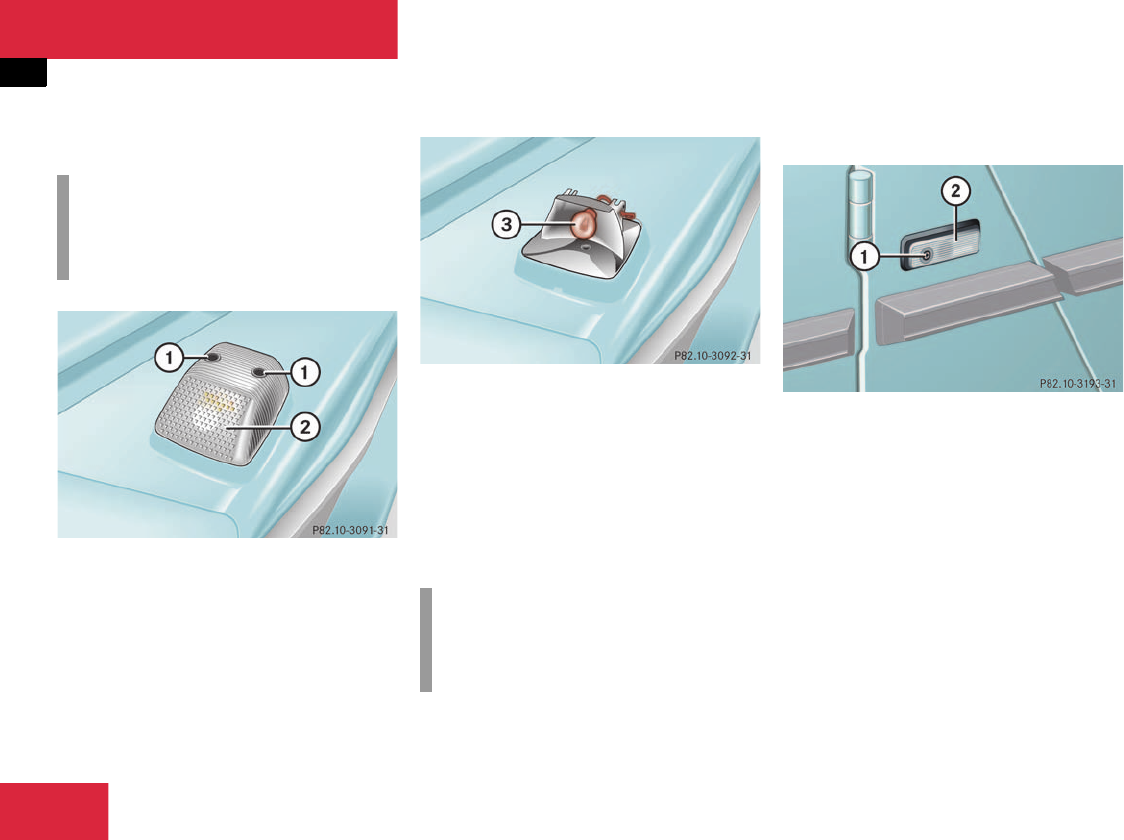 1

1

2

P82.10-3091-31

3

P82.10-3092-31

2

1

P82.10-3193-31