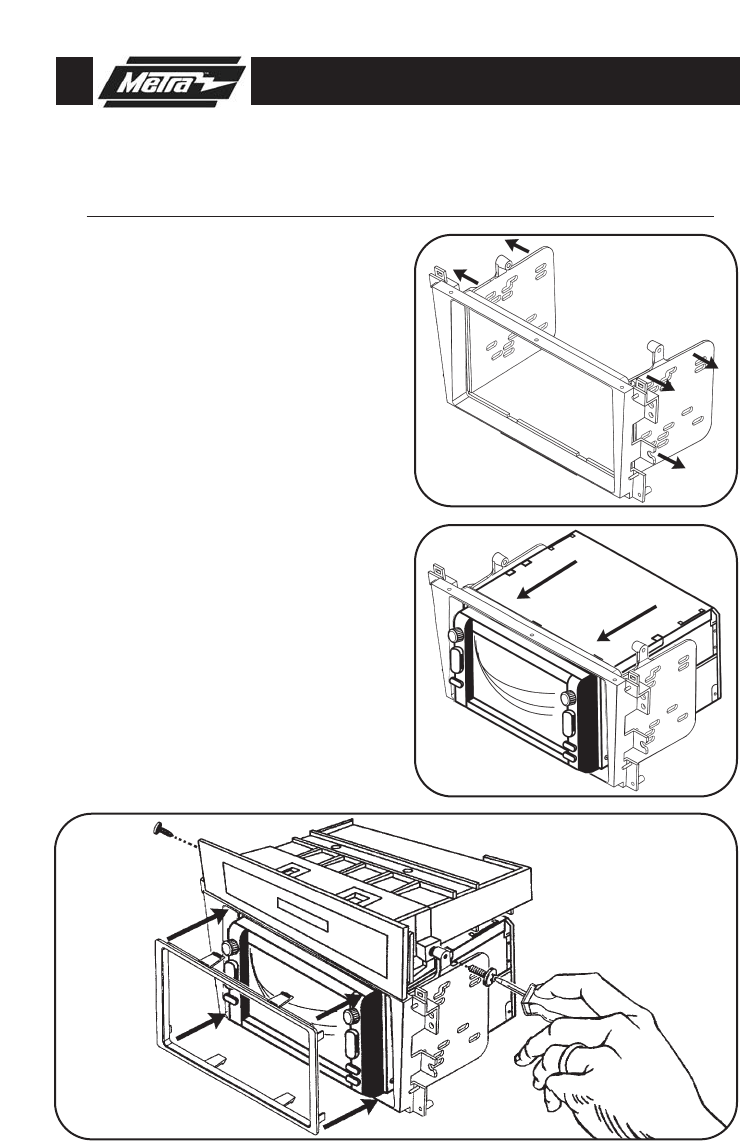 Metra