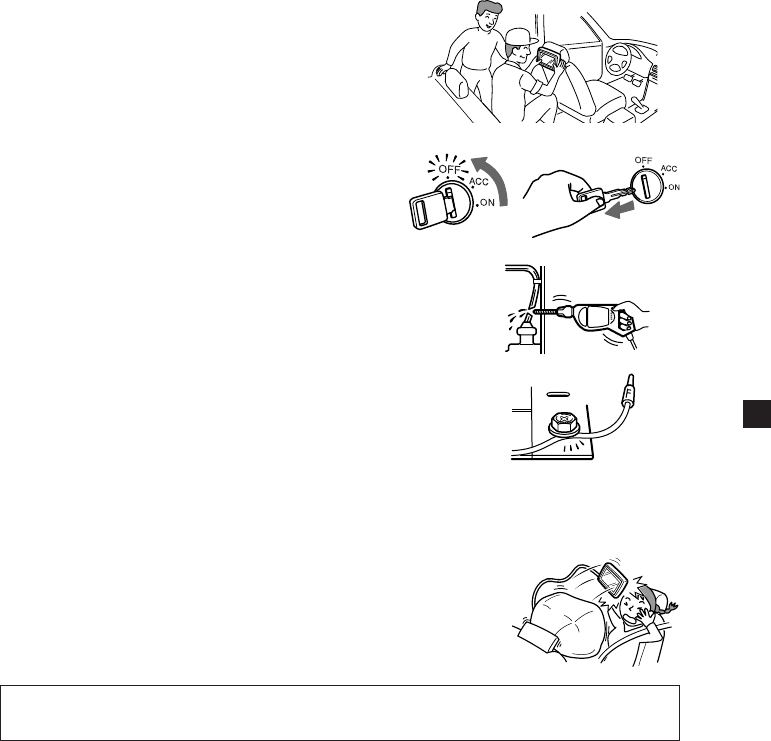 OFF
ACC
ON

OFF
ACC
ON