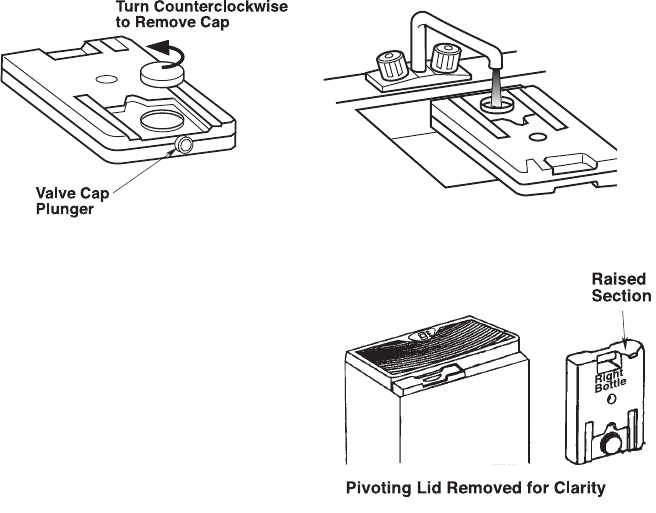 Turn Counterclockwise to Remove Cap

Valve Cap Plunger

Raised Section

Right Bottle

Pivoting Lid Removed for Clarity