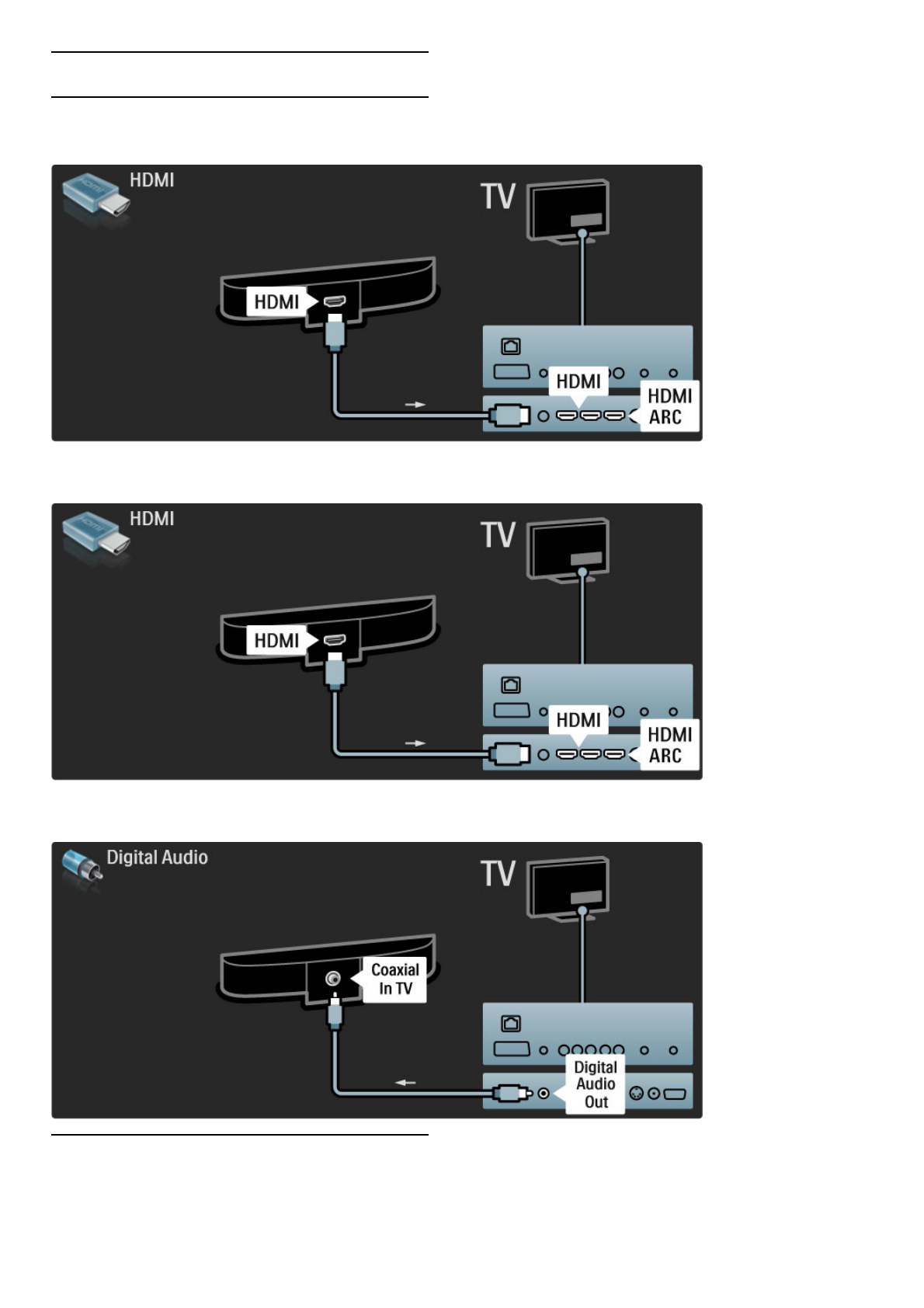 HDMI

TV

HDMI

HDMI

HDMI ARC

HDMI

TV

HDMI

HDMI

HDMI ARC

Digital Audio

TV

Coaxial In TV

Digital Audio Out