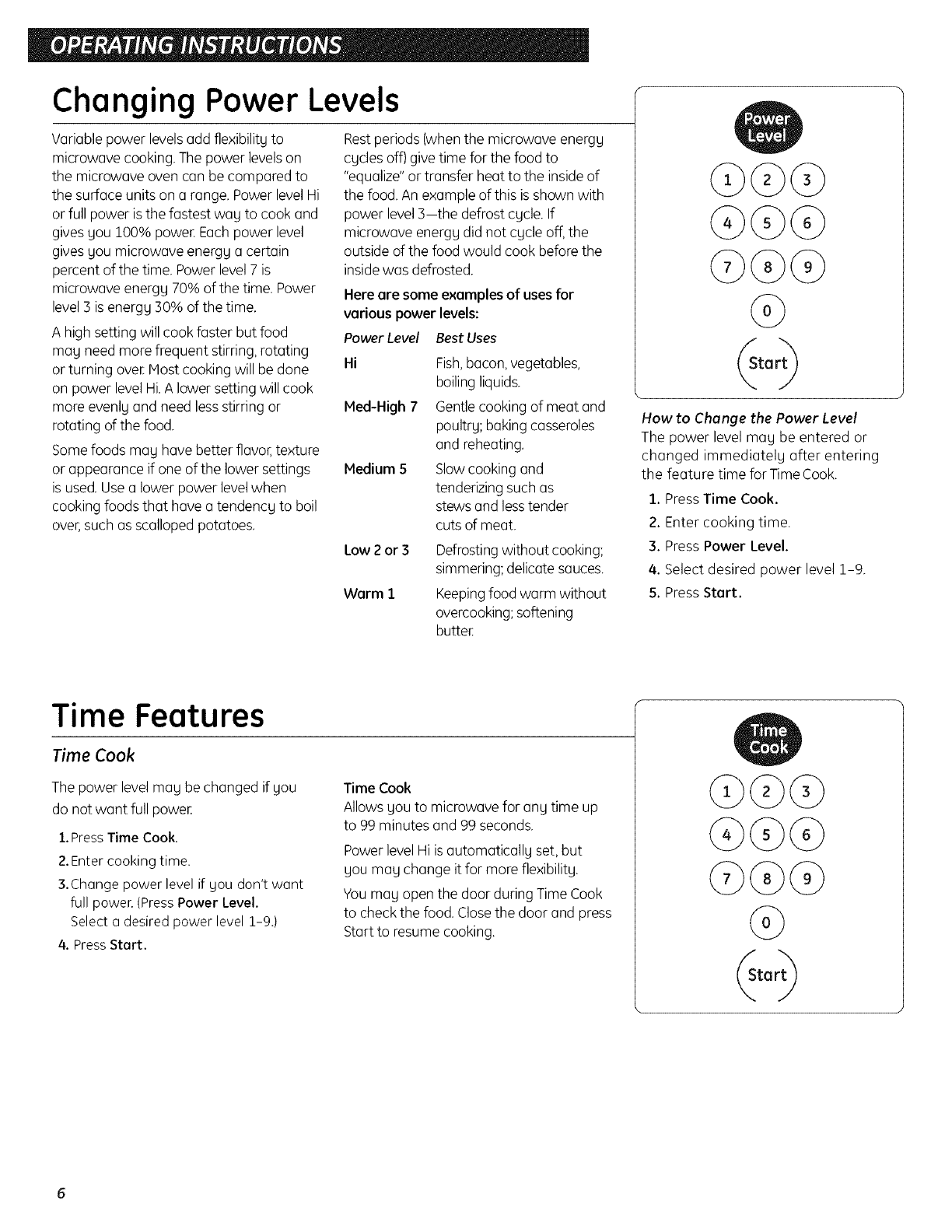 OPERATING INSTRUCTIONS

Changing Power Levels

Variable power levels add flexibility to microwave cooking. The power levels on the microwave oven can be compared to the surface units on a range. Power level Hi or full power is the fastest way to cook and gives you 100% power. Each power level gives you microwave energy a certain percent of the time. Power level 7 is microwave energy 70% of the time. Power level 3 is energy 30% of the time.

A high setting will cook faster but food may need more frequent stirring, rotating or turning over. Most cooking will be done on power level Hi. A lower setting will cook more evenly and need less stirring or rotating of the food.

Some foods may have better flavor, texture or appearance if one of the lower settings is used. Use a lower power level when cooking foods that have a tendency to boil over, such as scalloped potatoes.

Rest periods (when the microwave energy cycles off) give time for the food to "equalize" or transfer heat to the inside of the food. An example of this is shown with power level 3—the defrost cycle. If microwave energy did not cycle off, the outside of the food would cook before the inside was defrosted.

Here are some examples of uses for various power levels:

| Power Level | Best Uses |
|---|---|
| Hi | Fish, bacon, vegetables, boiling liquids. |
| Med-High 7 | Gentle cooking of meat and poultry; baking casseroles and reheating. |
| Medium 5 | Slow cooking and tenderizing such as stews and less tender cuts of meat. |
| Low 2 or 3 | Defrosting without cooking; simmering; delicate sauces. |
| Warm 1 | Keeping food warm without overcooking; softening butter. |

Power Level
1 2 3
4 5 6
7 8 9
0
Start

How to Change the Power Level
The power level may be entered or changed immediately after entering the feature time for Time Cook.
1. Press Time Cook.
2. Enter cooking time.
3. Press Power Level.
4. Select desired power level 1-9.
5. Press Start.

Time Features

Time Cook

The power level may be changed if you do not want full power.
1. Press Time Cook.
2. Enter cooking time.
3. Change power level if you don't want full power. (Press Power Level. Select a desired power level 1-9.)
4. Press Start.

Time Cook
Allows you to microwave for any time up to 99 minutes and 99 seconds.

Power level Hi is automatically set, but you may change it for more flexibility.

You may open the door during Time Cook to check the food. Close the door and press Start to resume cooking.

Time Cook
1 2 3
4 5 6
7 8 9
0
Start

6