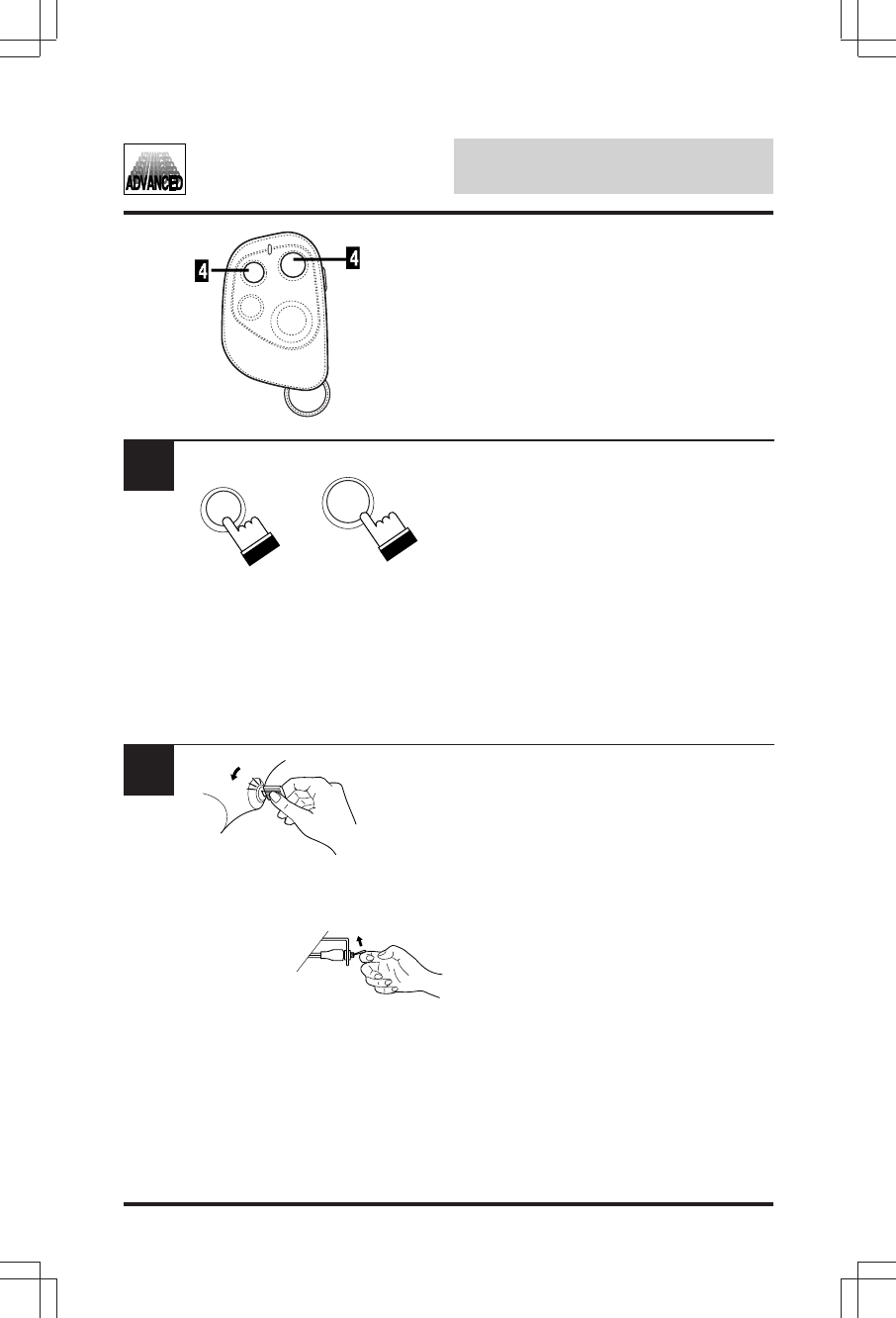 ADVANCED

4

4