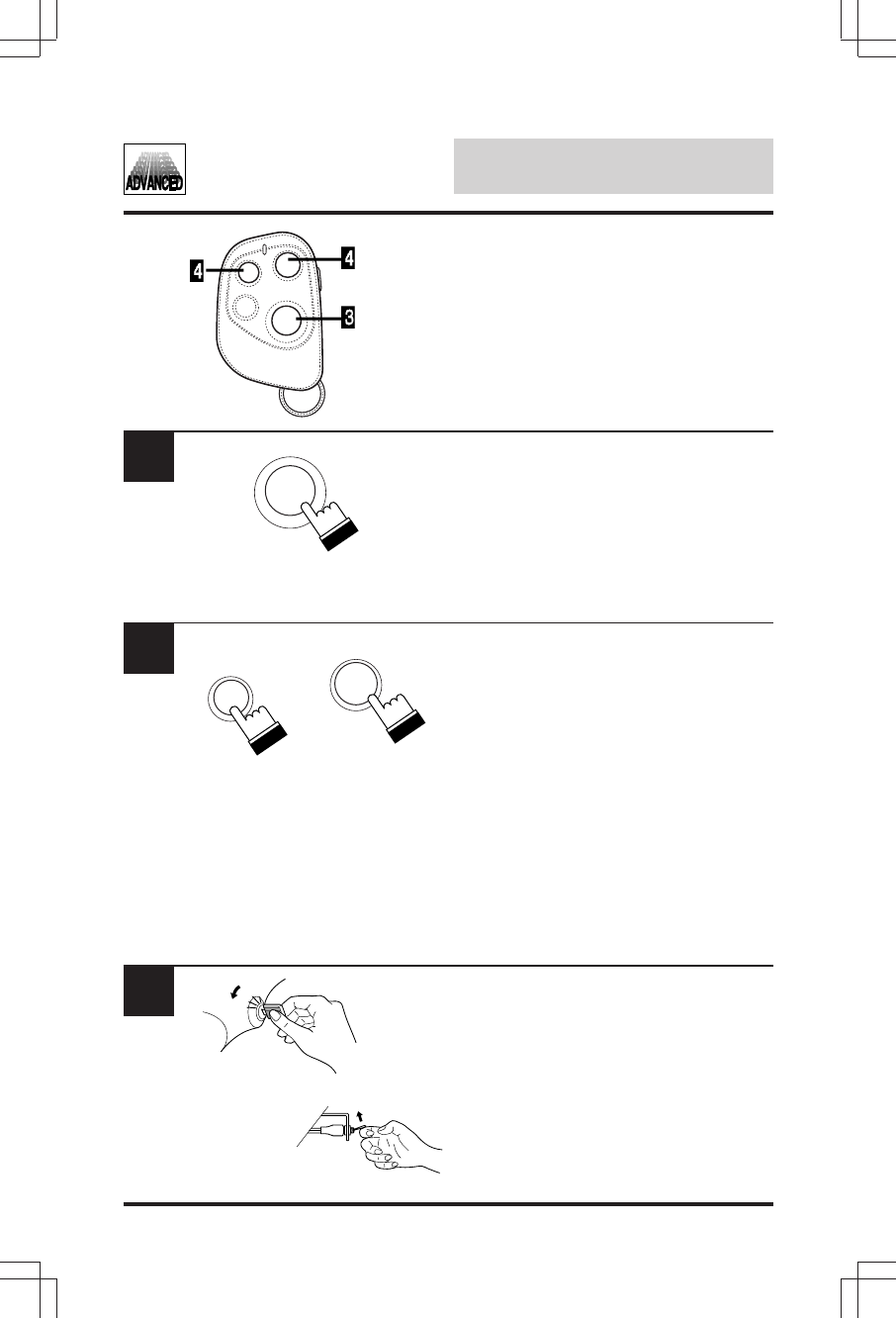 ADVANCED

4

4

3