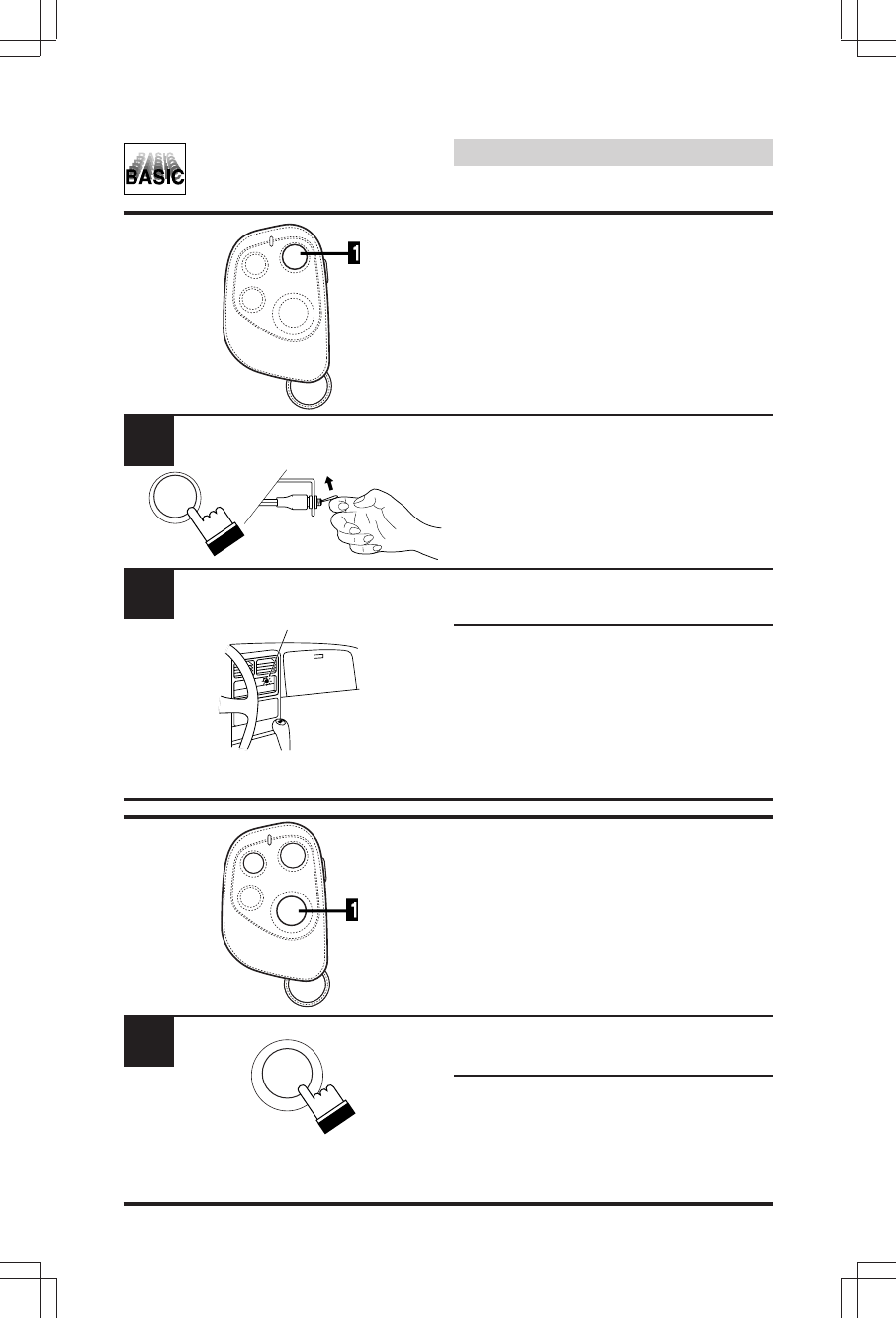 BASIC

1

1