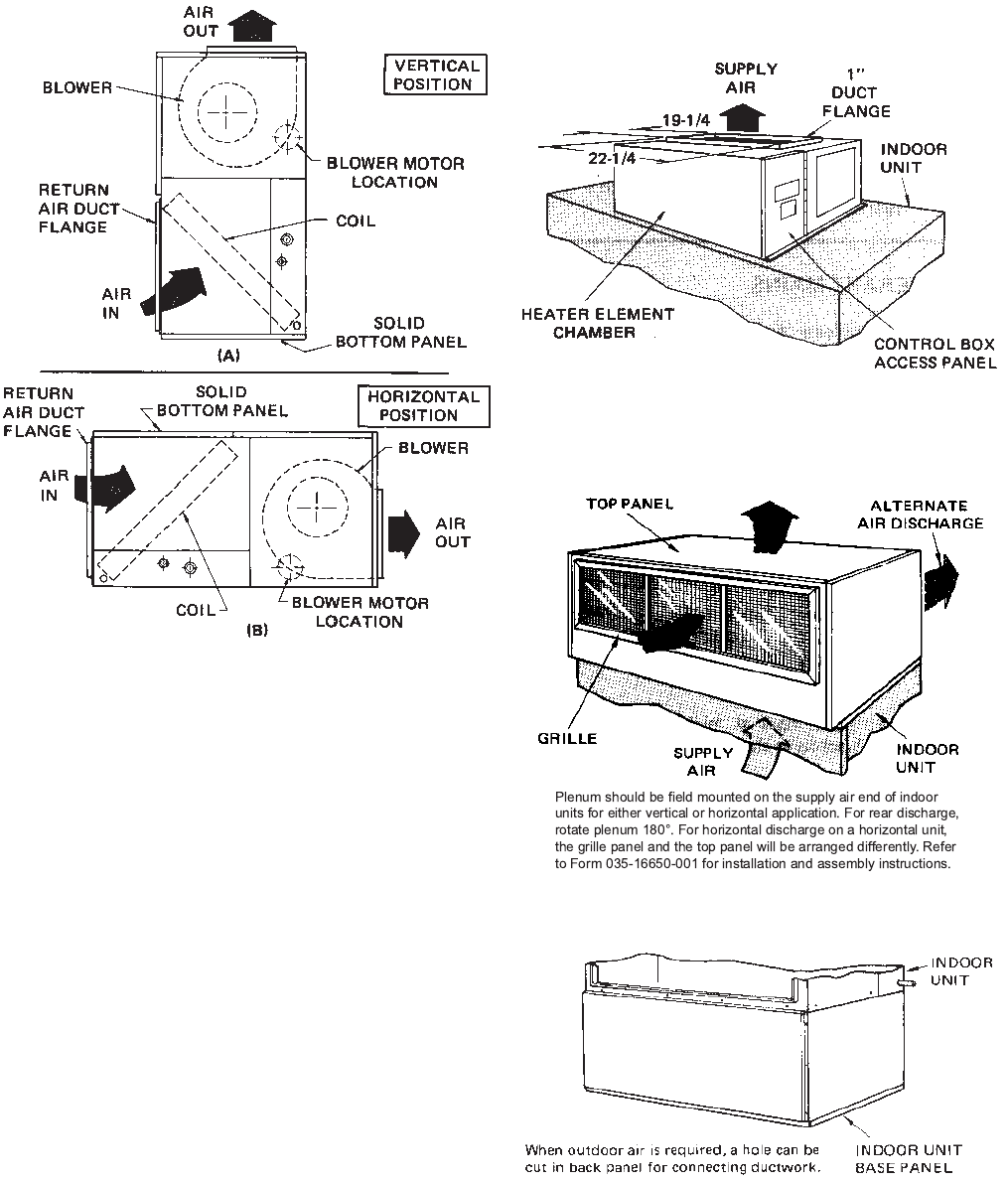 AIR OUT

VERTICAL POSITION

BLOWER

BLOWER MOTOR LOCATION

RETURN AIR DUCT FLANGE

COIL

AIR IN

SOLID BOTTOM PANEL

(A)

RETURN AIR DUCT FLANGE

SOLID BOTTOM PANEL

HORIZONTAL POSITION

BLOWER

AIR IN

AIR OUT

COIL

BLOWER MOTOR LOCATION

(B)

SUPPLY AIR

1" DUCT FLANGE

19-1/4

22-1/4

INDOOR UNIT

HEATER ELEMENT CHAMBER

CONTROL BOX ACCESS PANEL

TOP PANEL

ALTERNATE AIR DISCHARGE

GRILLE

SUPPLY AIR

INDOOR UNIT

Plenum should be field mounted on the supply air end of indoor units for either vertical or horizontal application. For rear discharge, rotate plenum 180°. For horizontal discharge on a horizontal unit, the grille panel and the top panel will be arranged differently. Refer to Form 035-16650-001 for installation and assembly instructions.

INDOOR UNIT

When outdoor air is required, a hole can be cut in back panel for connecting ductwork.

INDOOR UNIT BASE PANEL