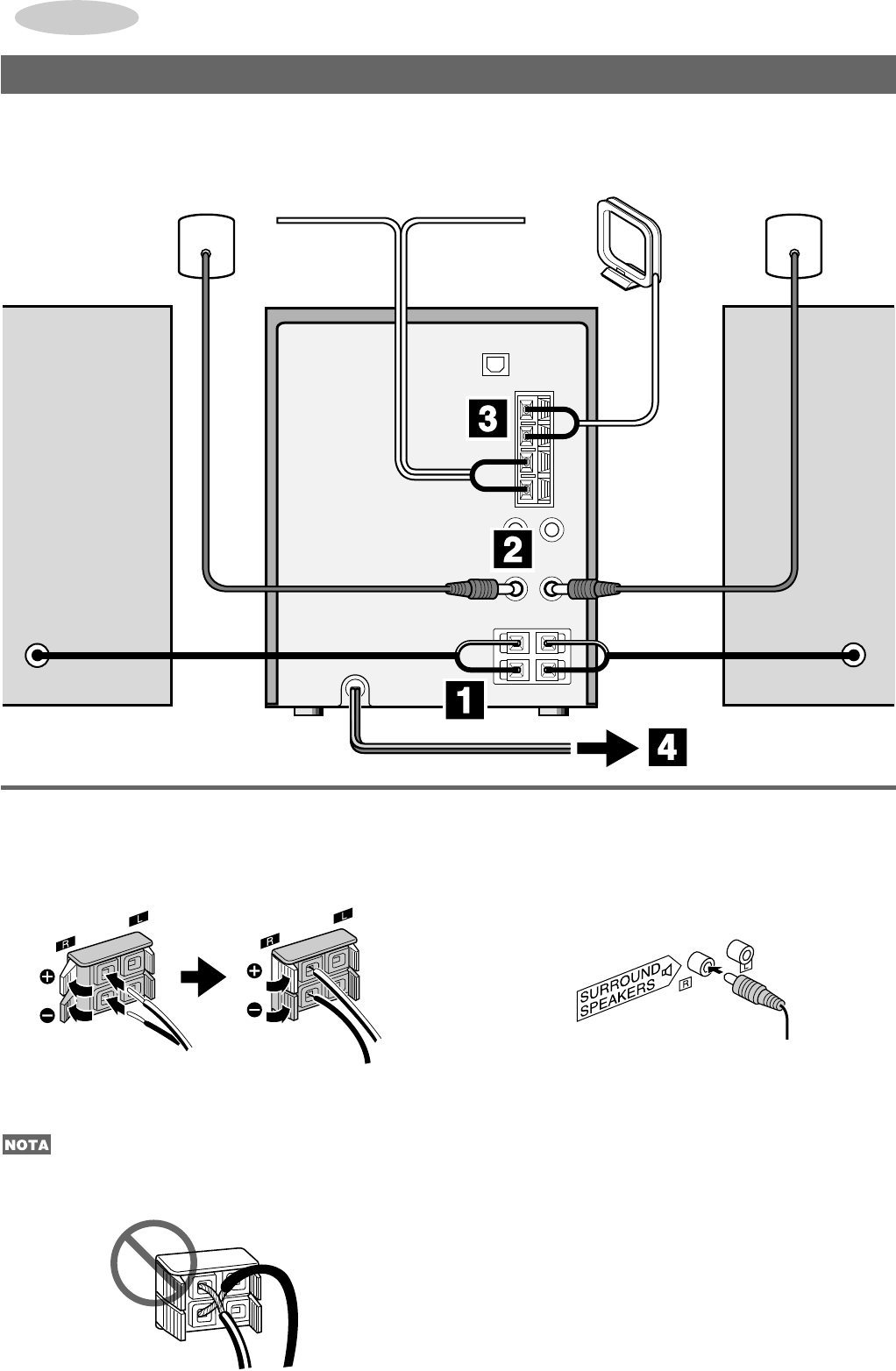 3

2

1

4

R L

R L

SURROUND SPEAKERS R

NOTA