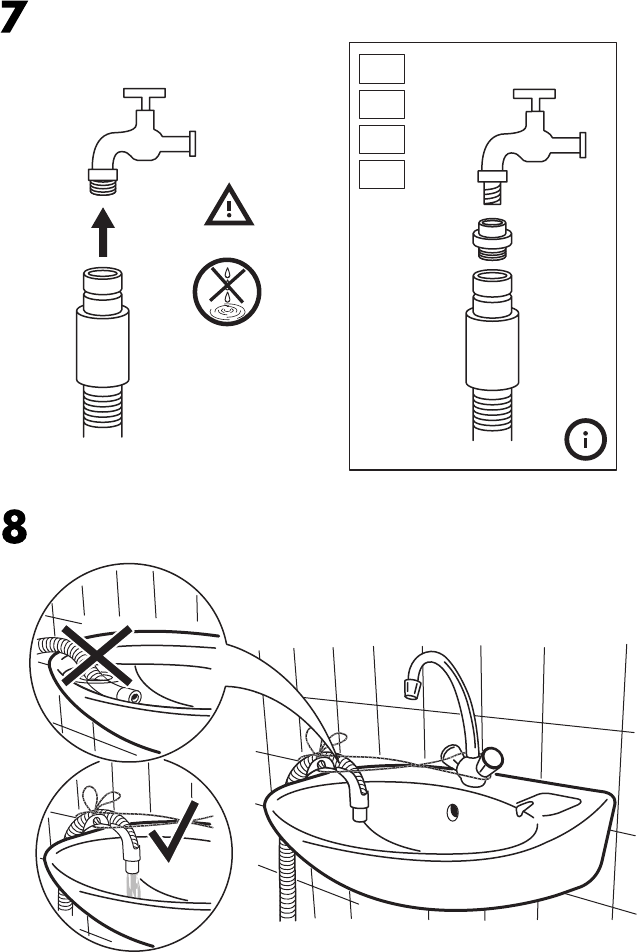 7

8