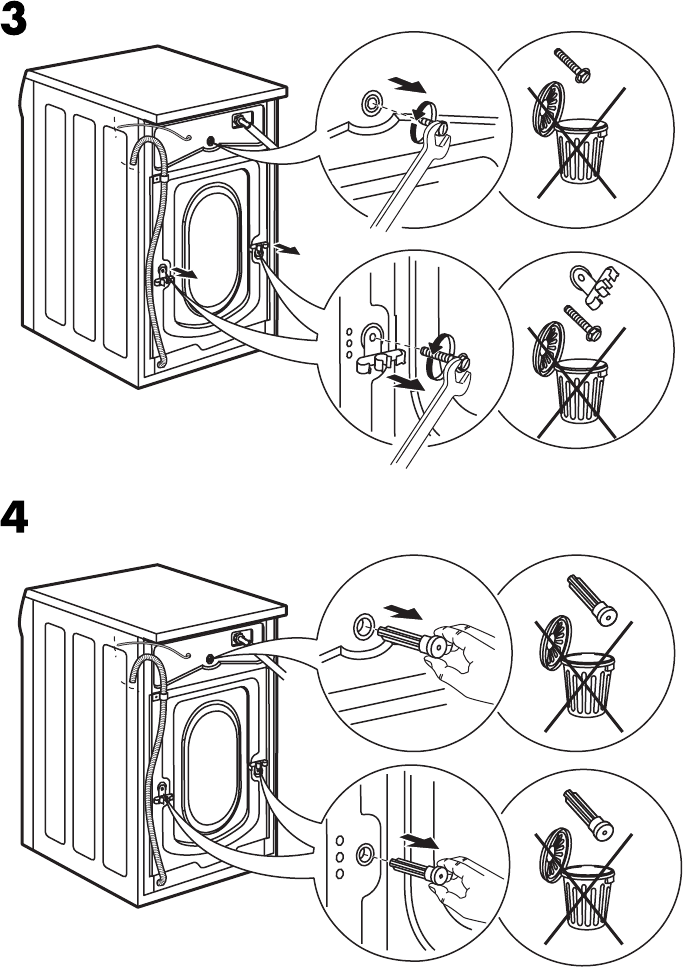 3

4