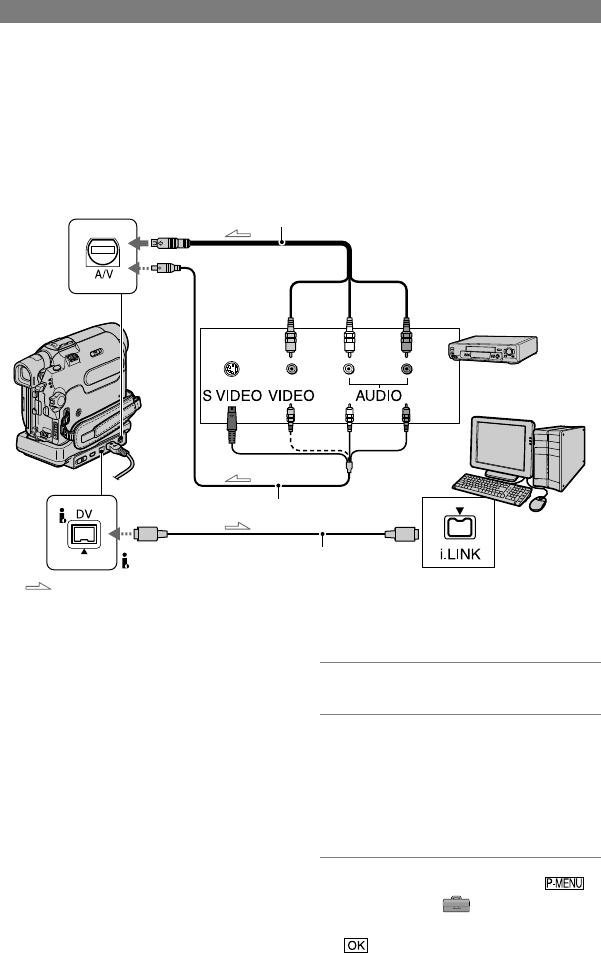 A/V

S VIDEO

VIDEO

AUDIO

DV

i.LINK

P-MENU

OK