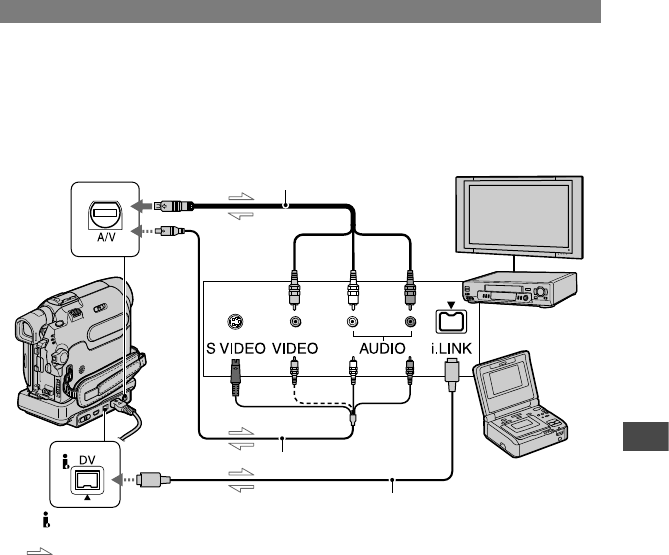 A/V

S VIDEO VIDEO AUDIO i.LINK

DV