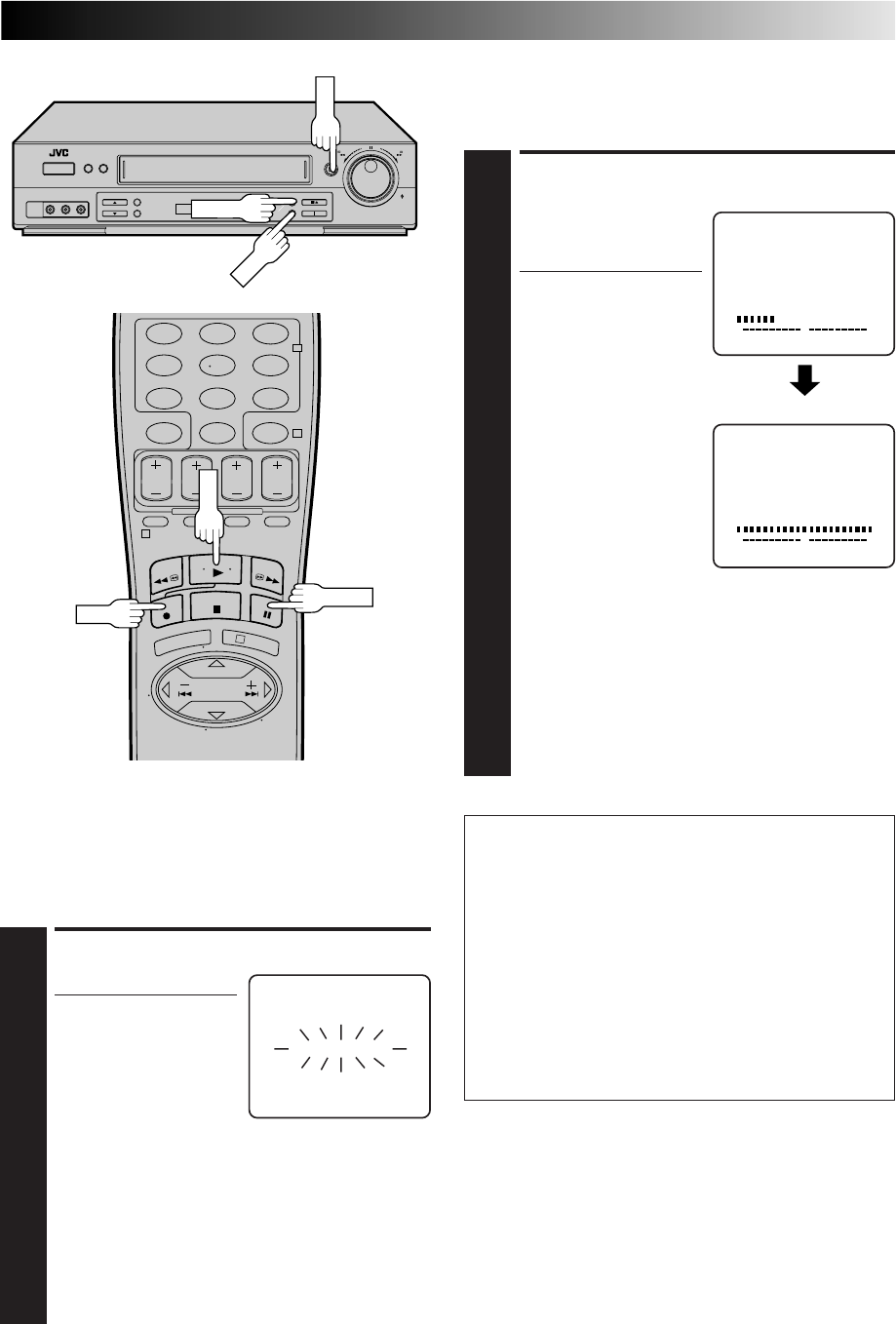 JVC