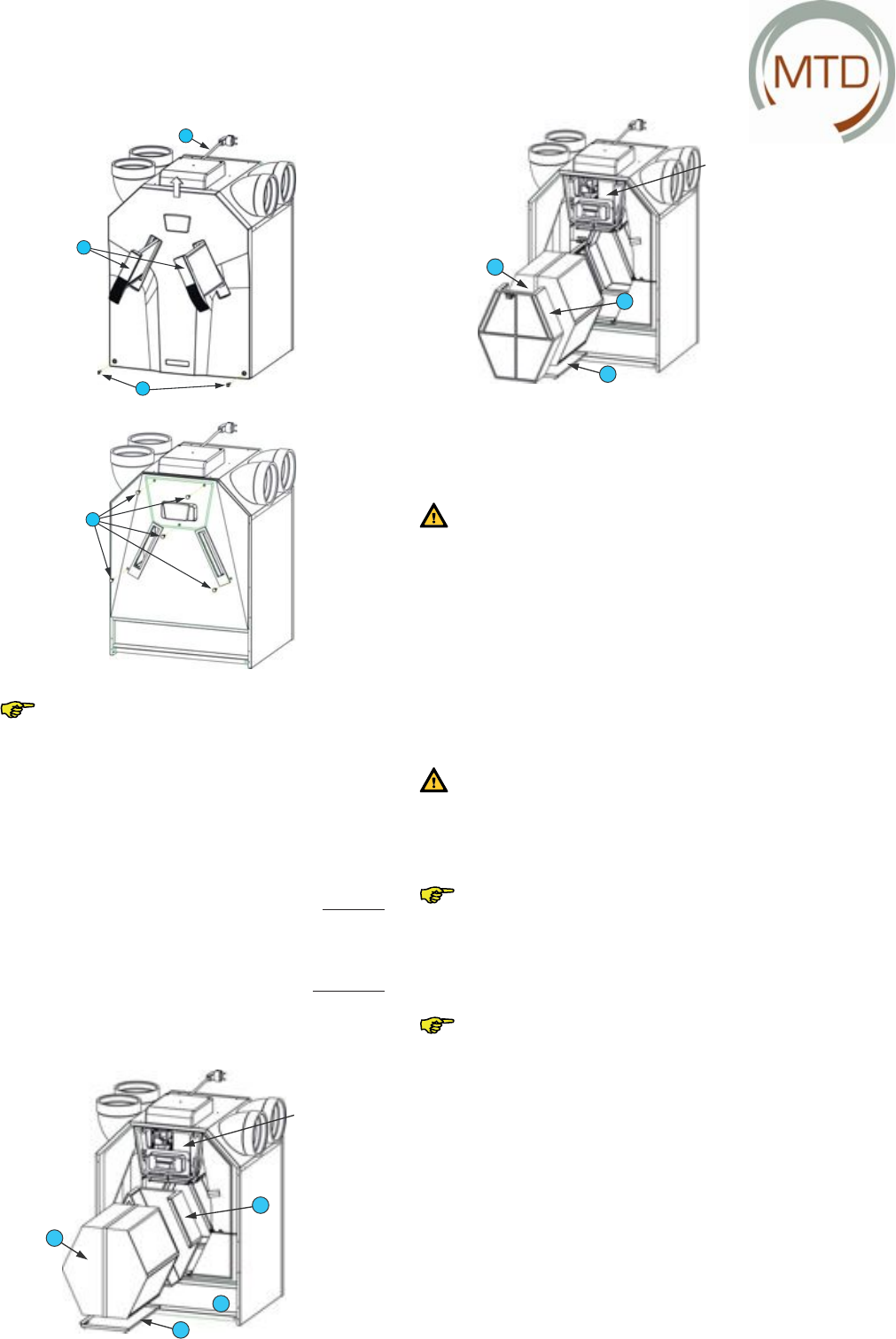 MTD