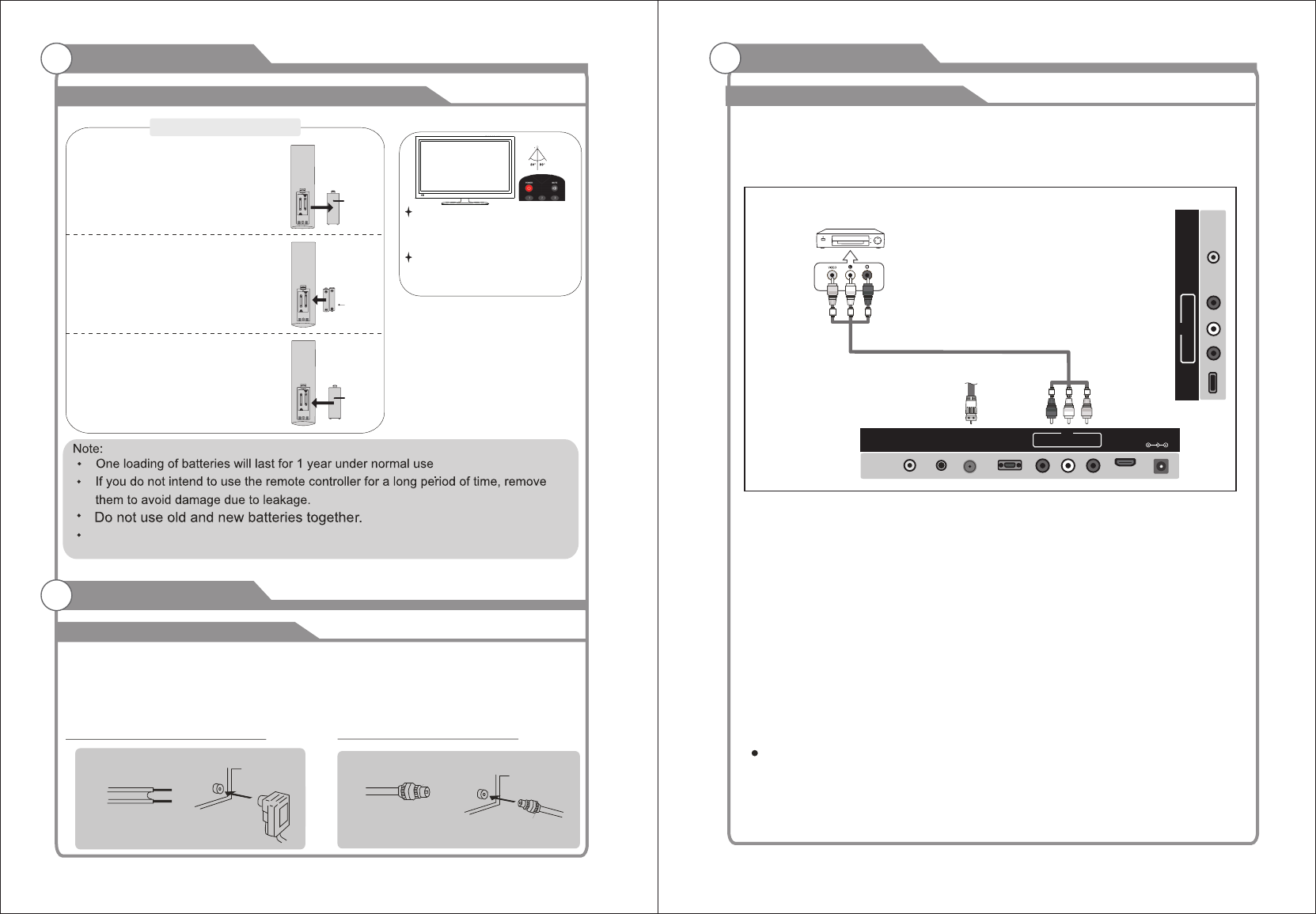 Note:
One loading of batteries will last for 1 year under normal use
If you do not intend to use the remote controller for a long period of time, remove them to avoid damage due to leakage.
Do not use old and new batteries together.