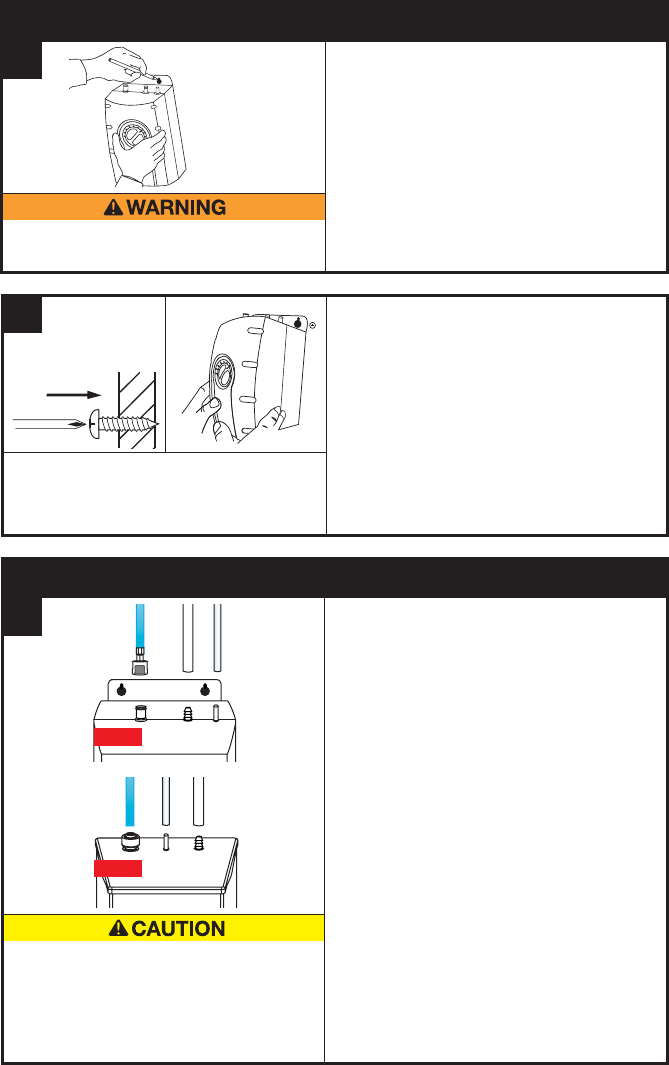 WARNING

CAUTION