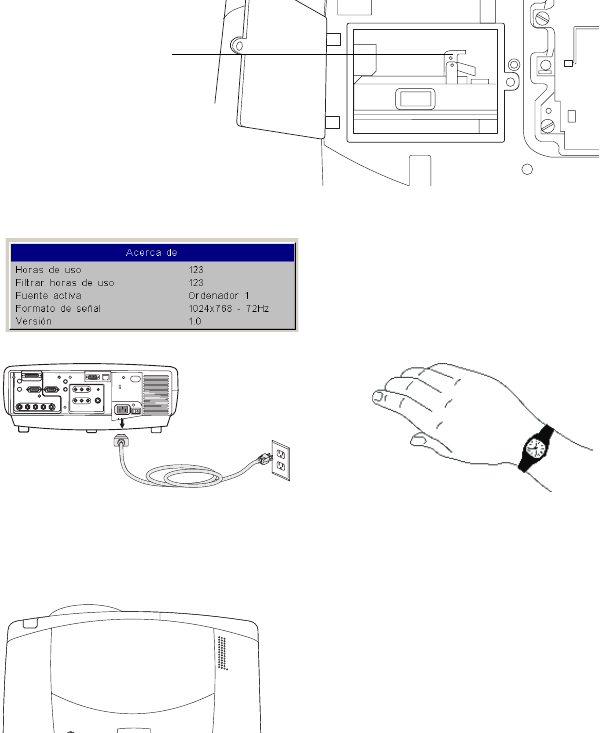 Acerca de

| | |
|---|---|
| Horas de uso | 123 |
| Filtrar horas de uso | 123 |
| Fuente activa | Ordenador 1 |
| Formato de señal | 1024x768 - 72Hz |
| Versión | 1.0 |