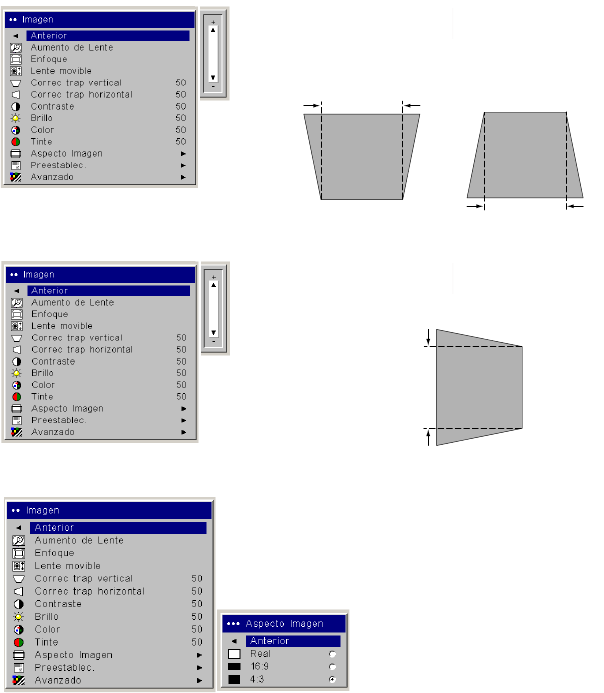 •• Imagen

Anterior
Aumento de Lente
Enfoque
Lente movible
Correc trap vertical 50
Correc trap horizontal 50
Contraste 50
Brillo 50
Color 50
Tinte 50
Aspecto Imagen
Preestablec.
Avanzado

+
-

•• Imagen

Anterior
Aumento de Lente
Enfoque
Lente movible
Correc trap vertical 50
Correc trap horizontal 50
Contraste 50
Brillo 50
Color 50
Tinte 50
Aspecto Imagen
Preestablec.
Avanzado

+
-

•• Imagen

Anterior
Aumento de Lente
Enfoque
Lente movible
Correc trap vertical 50
Correc trap horizontal 50
Contraste 50
Brillo 50
Color 50
Tinte 50
Aspecto Imagen
Preestablec.
Avanzado

••• Aspecto Imagen

Anterior
Real
16:9
4:3