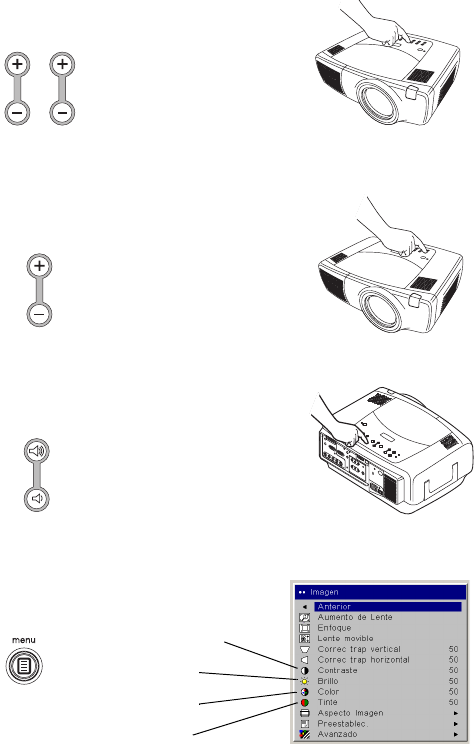 menu

Imagen
Anterior
Aumento de Lente
Enfoque
Lente movible
Correc trap vertical 50
Correc trap horizontal 50
Contraste 50
Brillo 50
Color 50
Tinte 50
Aspecto Imagen
Preestablec.
Avanzado