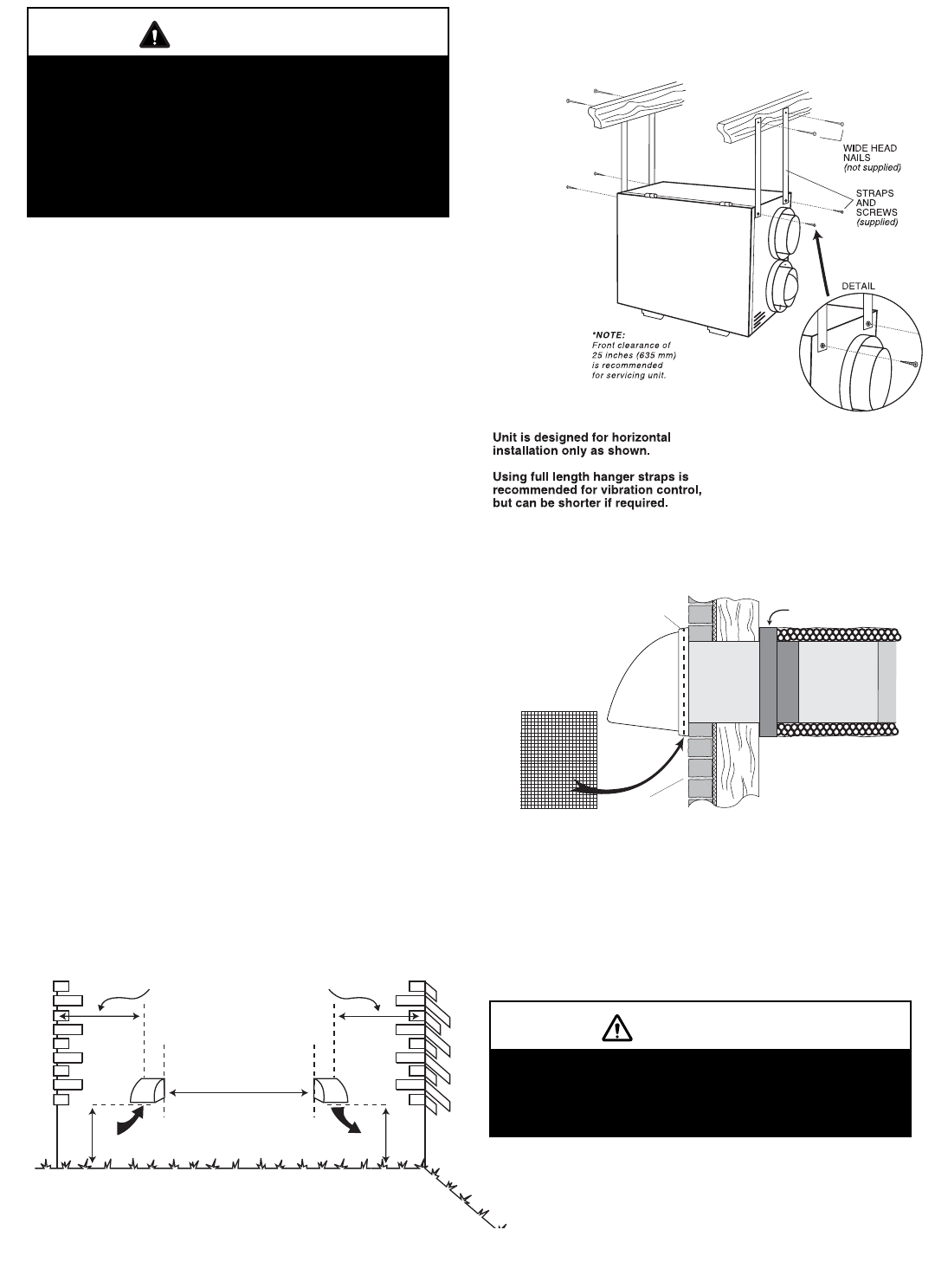 WIDE HEAD NAILS
(not supplied)

STRAPS AND SCREWS
(supplied)

DETAIL

*NOTE:
Front clearance of 25 inches (635 mm) is recommended for servicing unit.

Unit is designed for horizontal installation only as shown.

Using full length hanger straps is recommended for vibration control, but can be shorter if required.