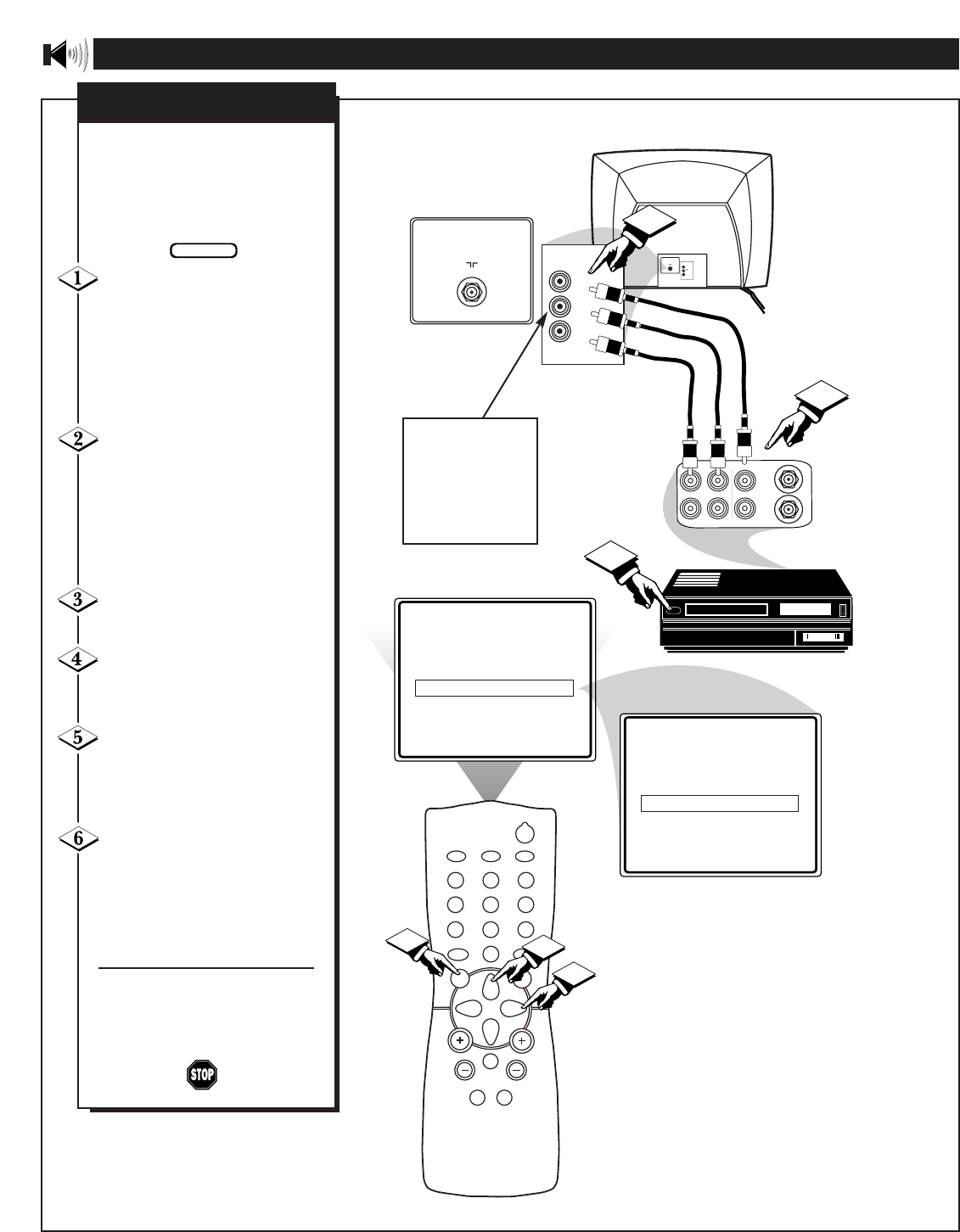 1

2

3

4

5

6

STOP