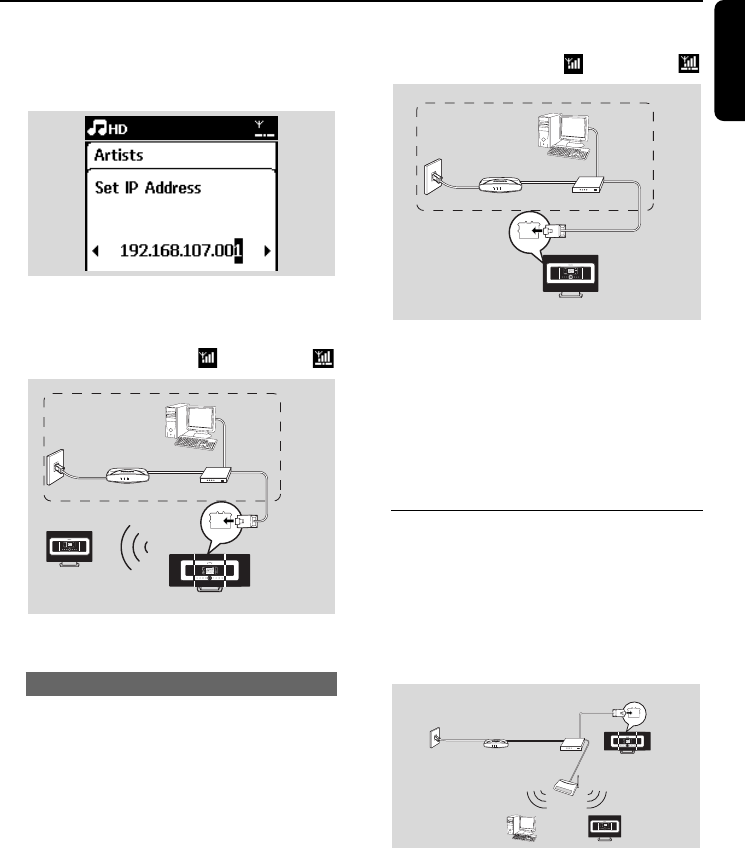 HD
Artists
Set IP Address
192.168.107.001