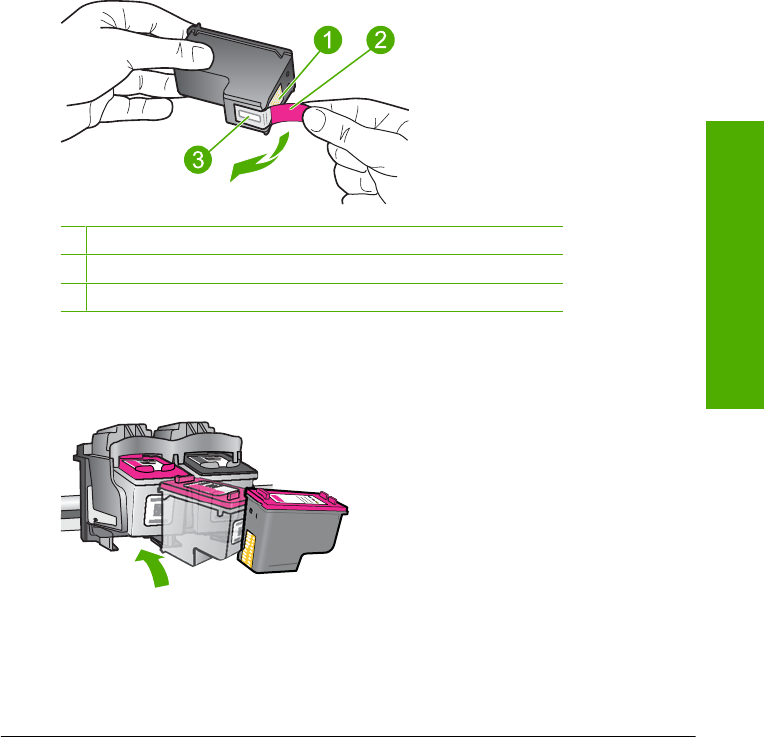 1

2

3