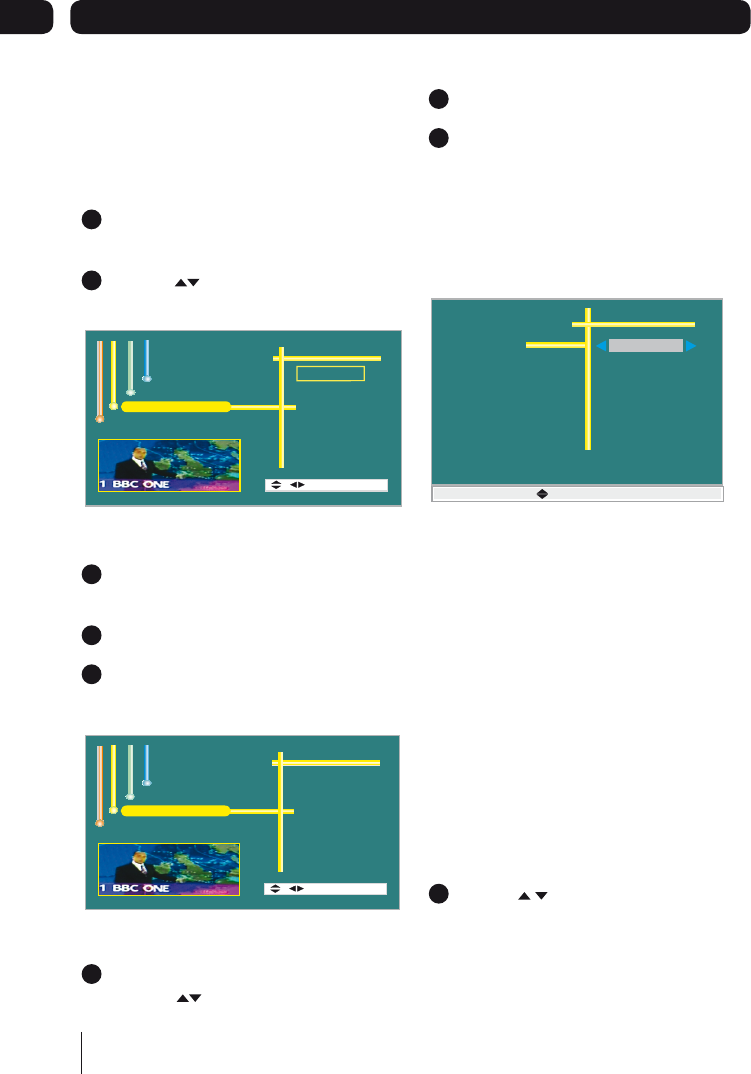 1 BBC ONE

1 BBC ONE