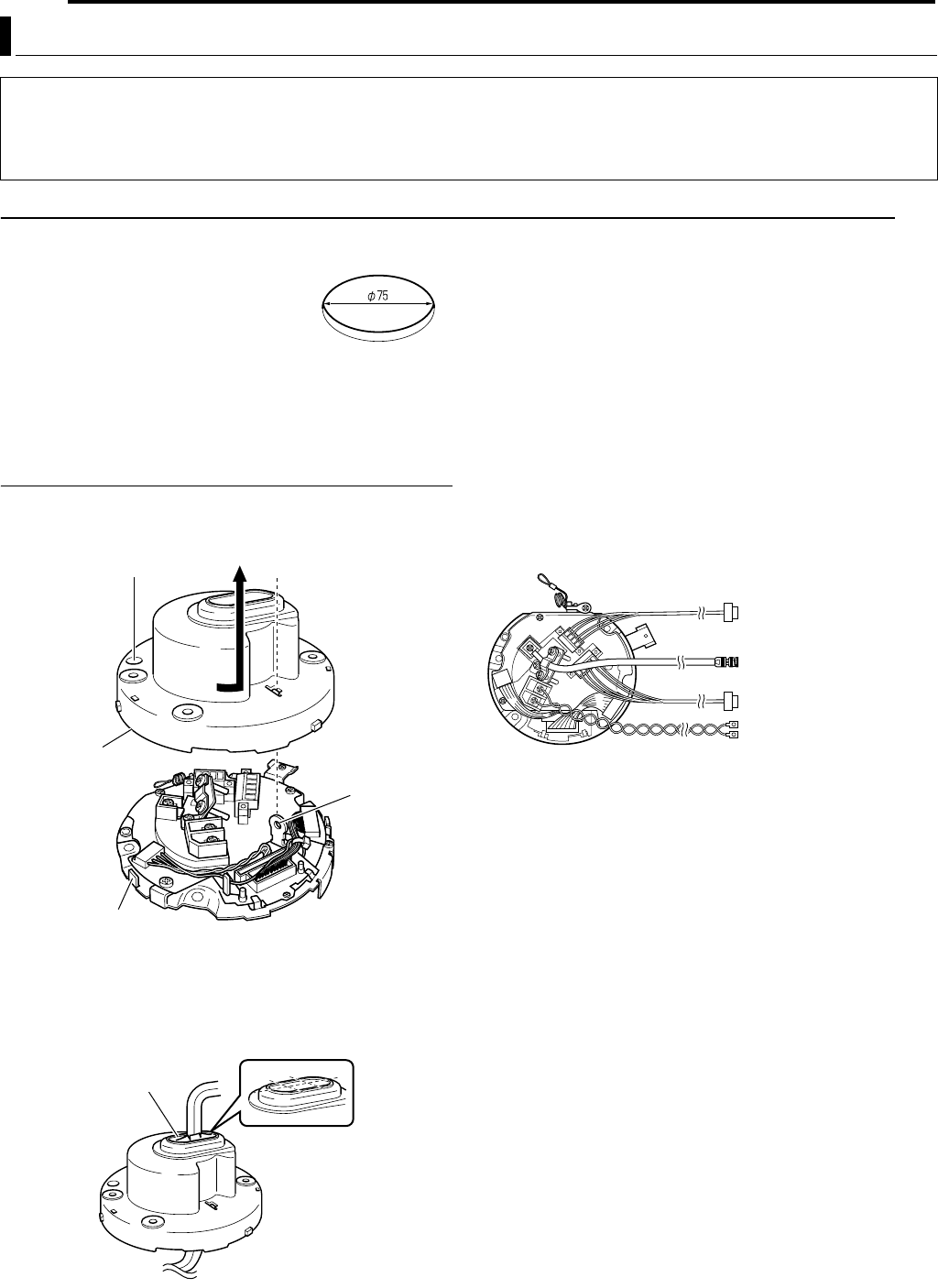 $\phi 75$