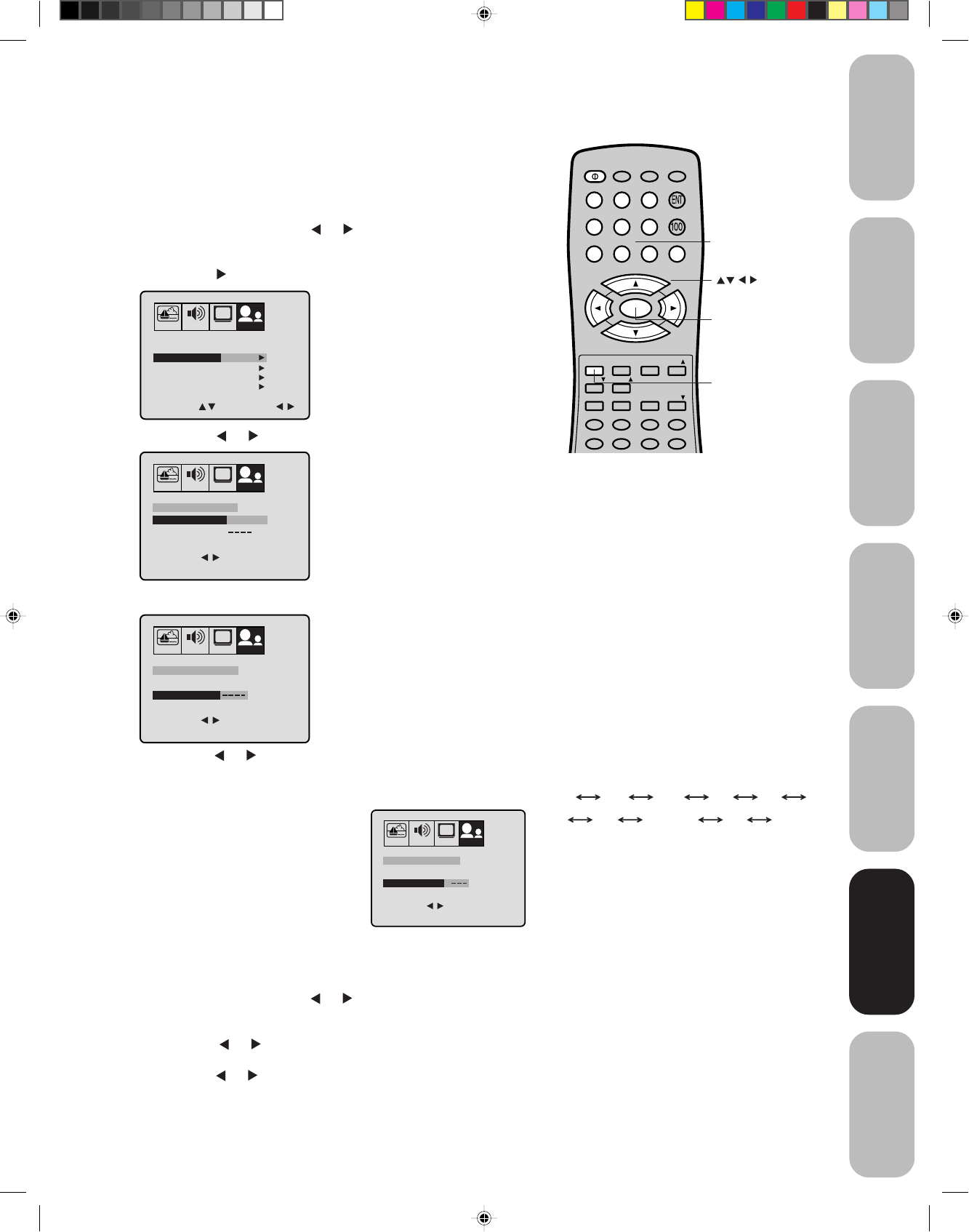 ENT

100