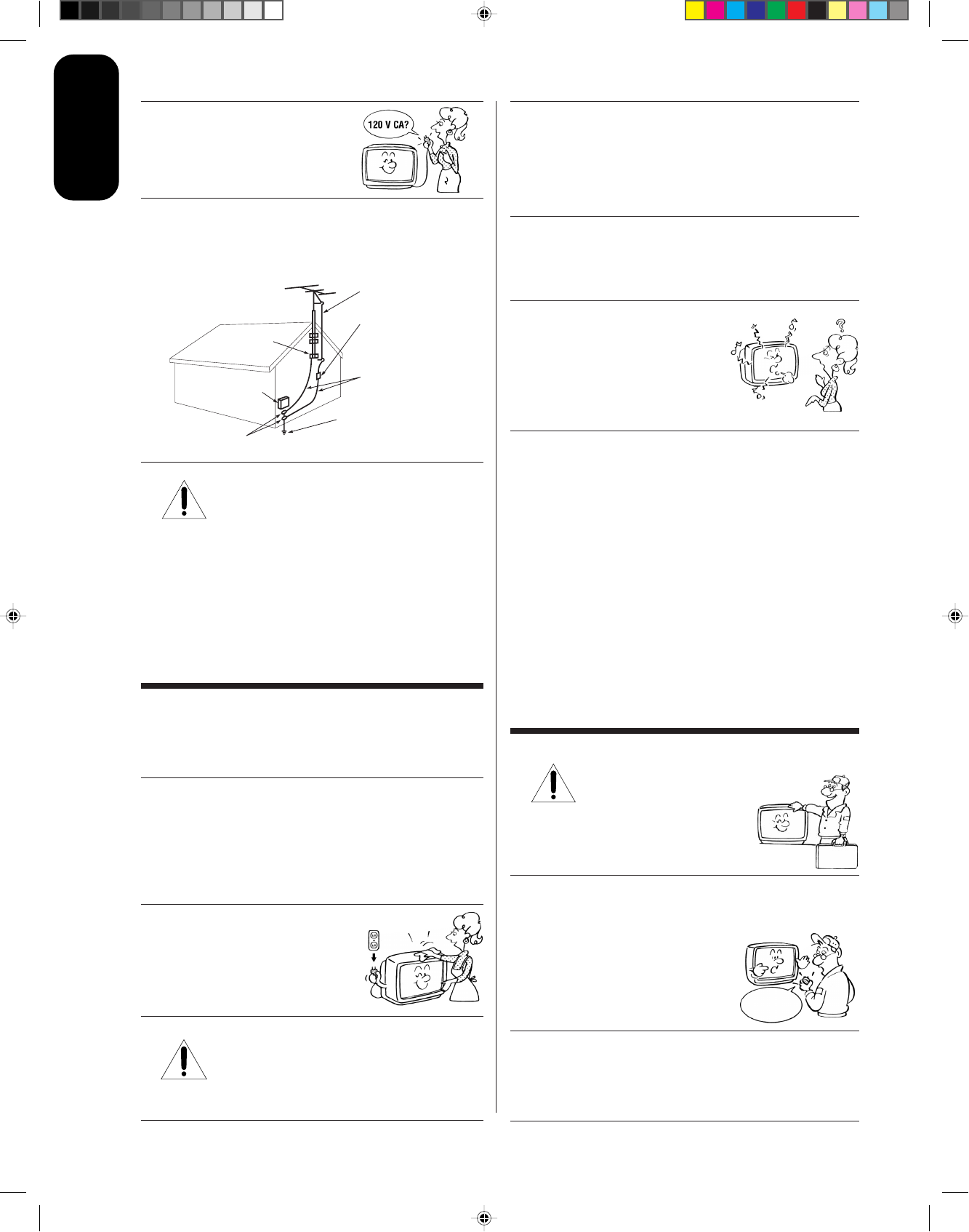 120 V CA?