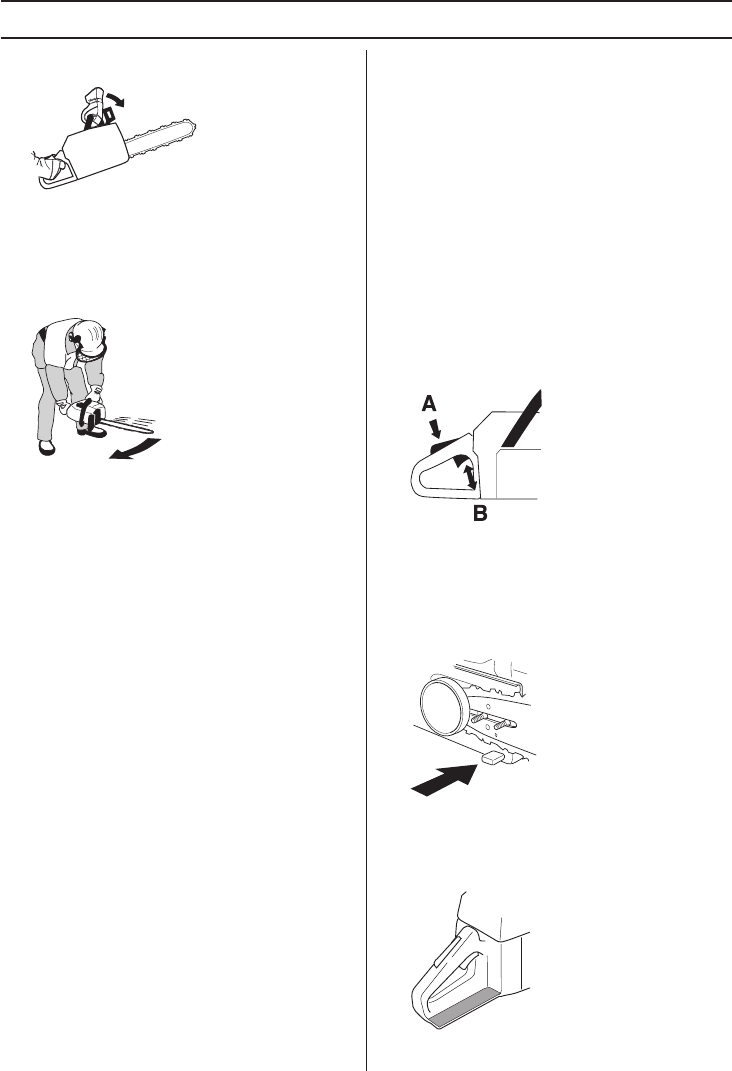 A

B