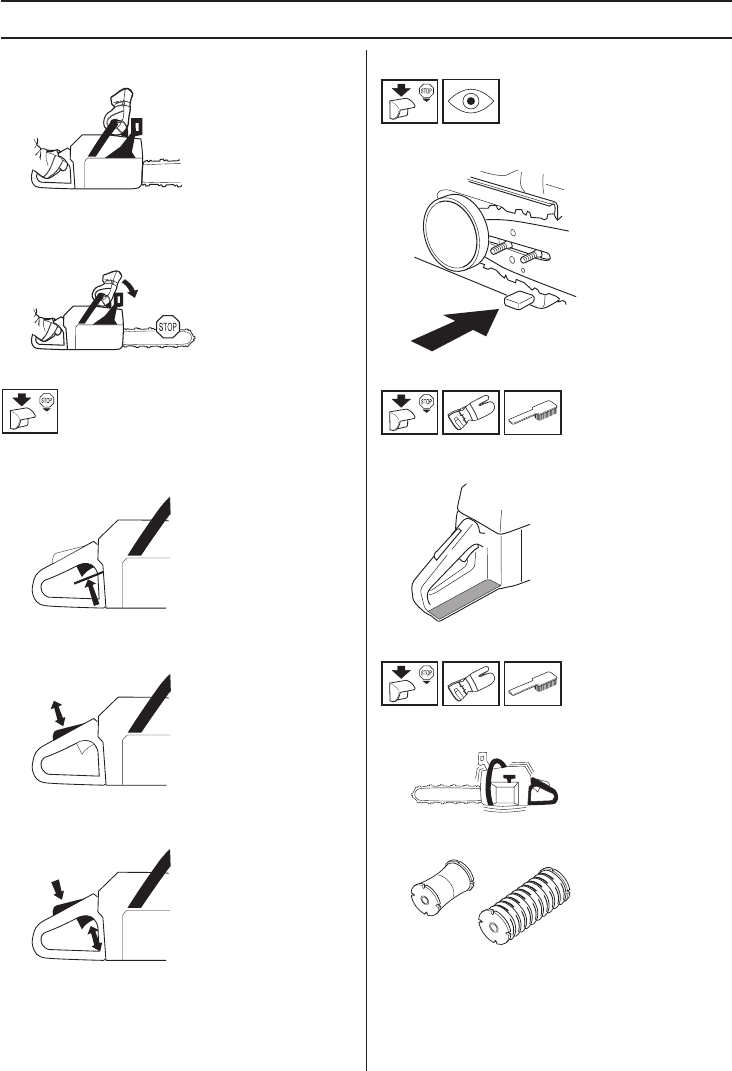 STOP

STOP

STOP

STOP

STOP