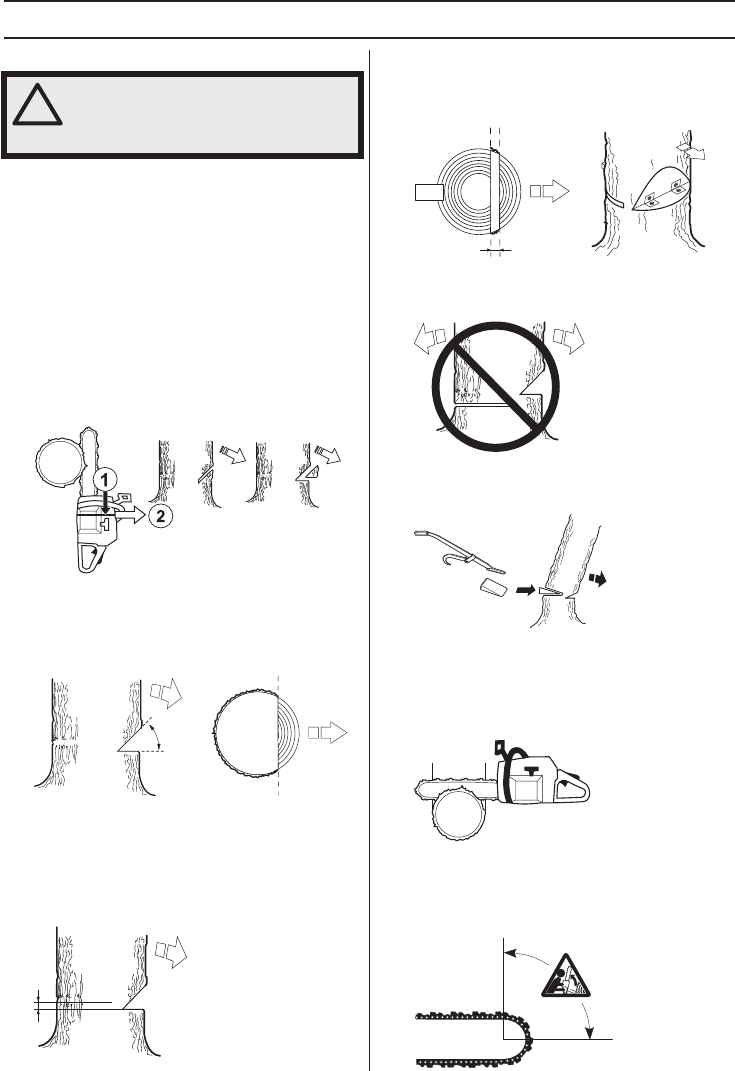 1

2