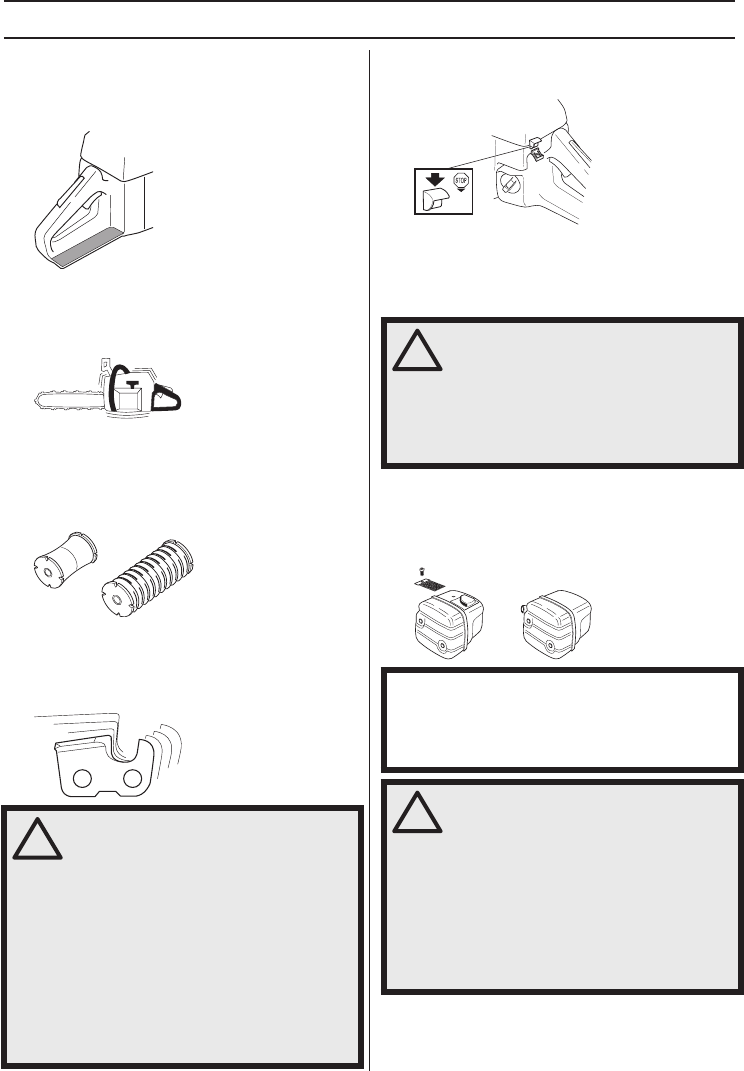 STOP