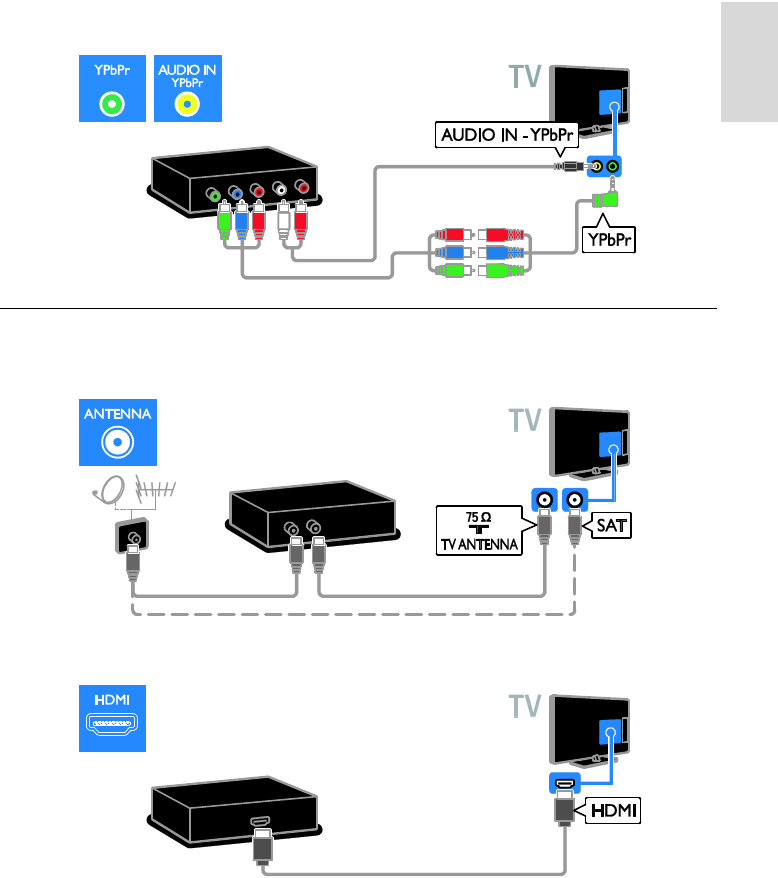 YPbPr

AUDIO IN YPbPr

TV

AUDIO IN - YPbPr

YPbPr

ANTENNA

TV

75 Ω

TV ANTENNA

SAT

HDMI

TV

HDMI