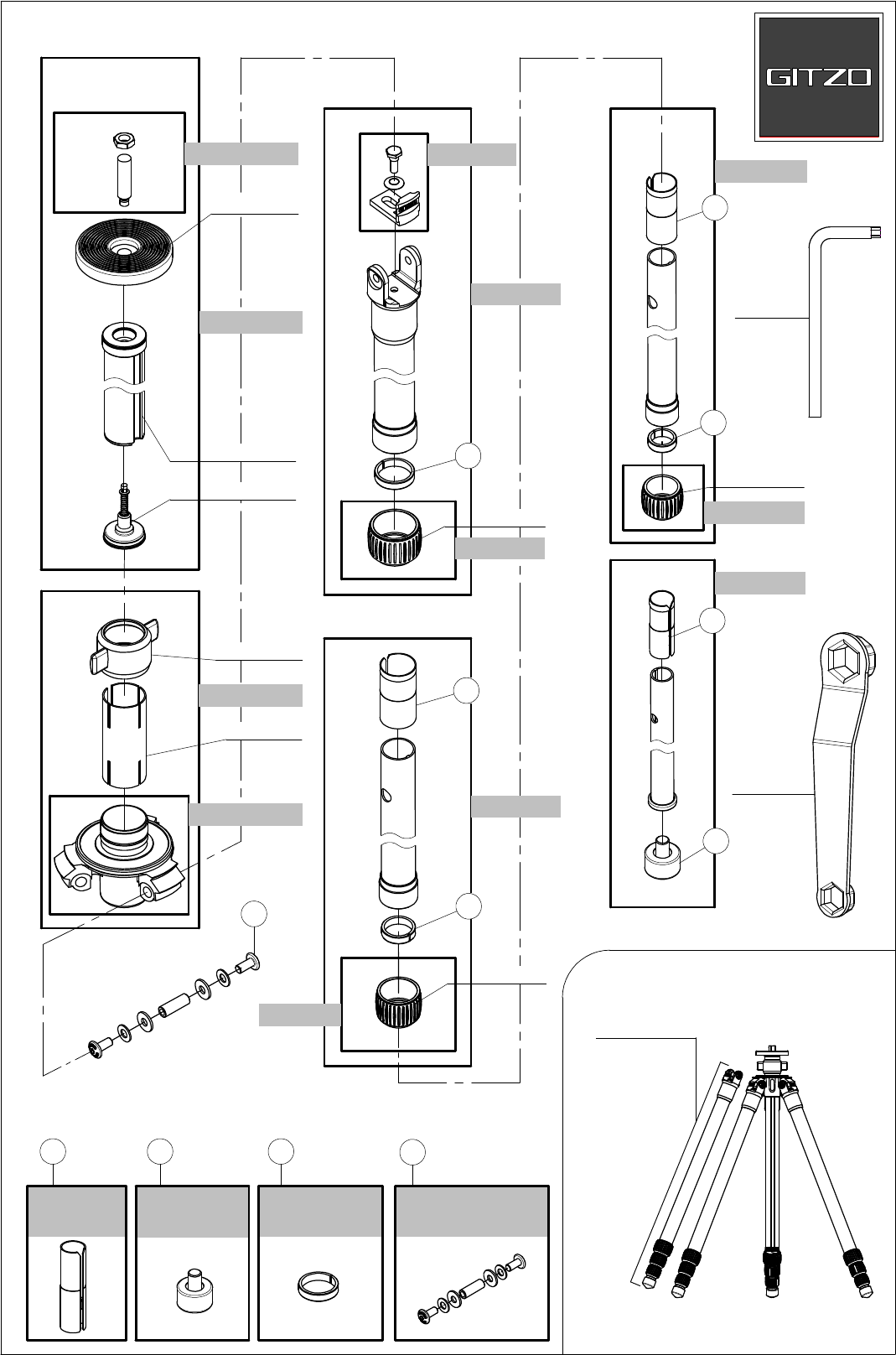 GITZO